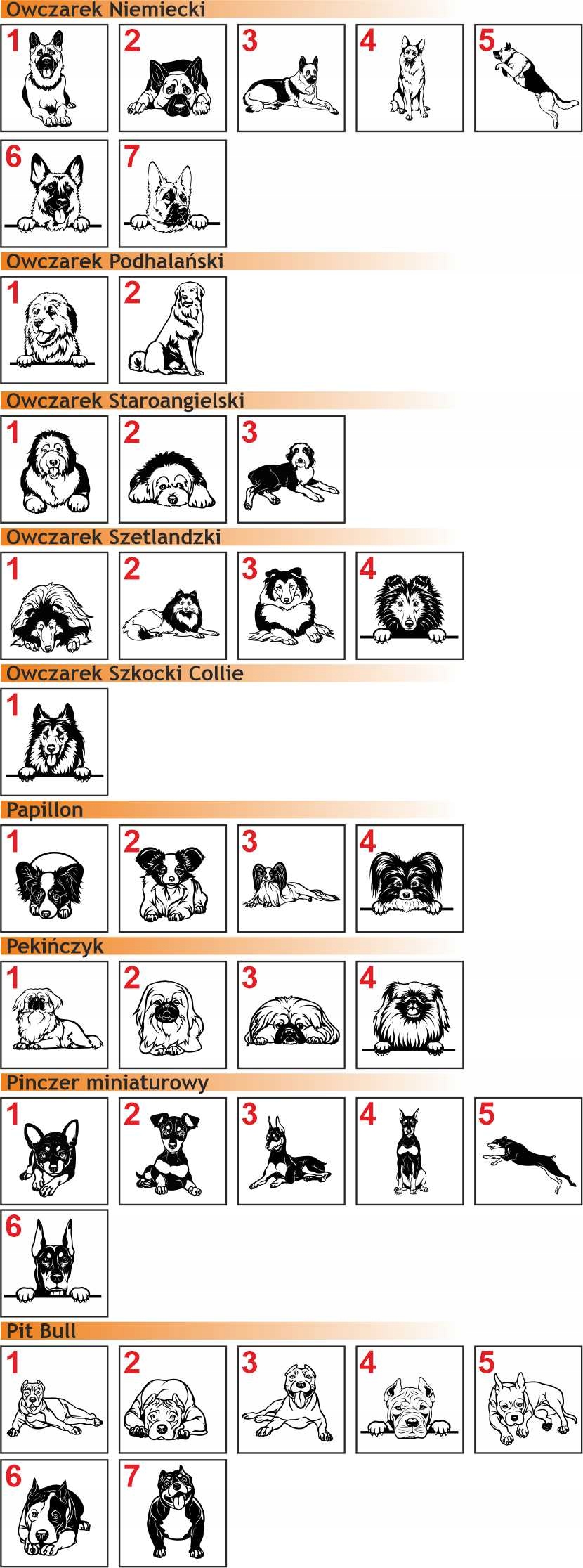 Owczarek Niemiecki

1 2 3 4 5

6 7

Owczarek Podhalański

1 2

Owczarek Staroangielski

1 2 3

Owczarek Szetlandzki

1 2 3 4

Owczarek Szkocki Collie

1

Papillon

1 2 3 4

Pekińczyk

1 2 3 4

Pinczer miniaturowy

1 2 3 4 5

6

Pit Bull

1 2 3 4 5

6 7