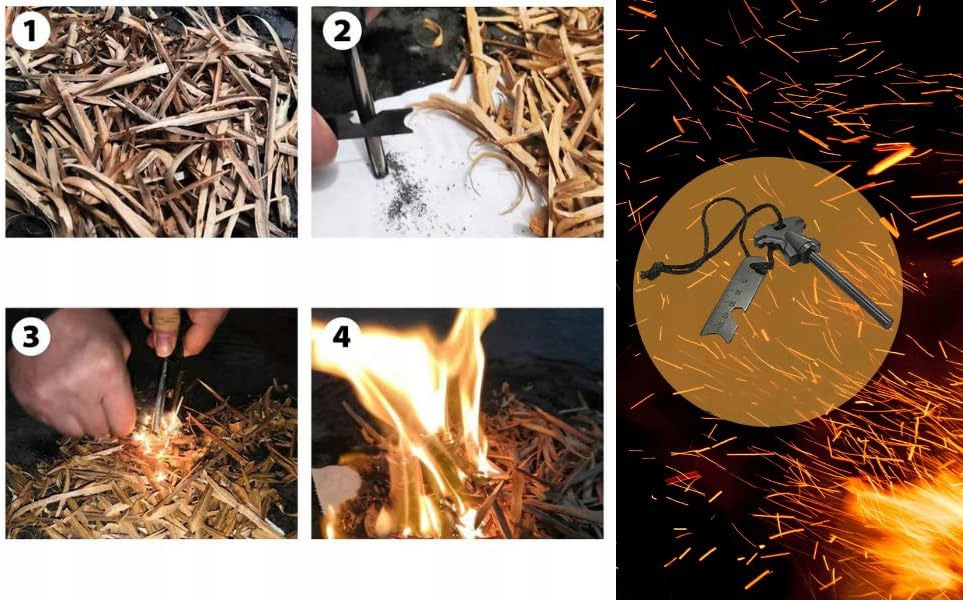 1

2

3

4