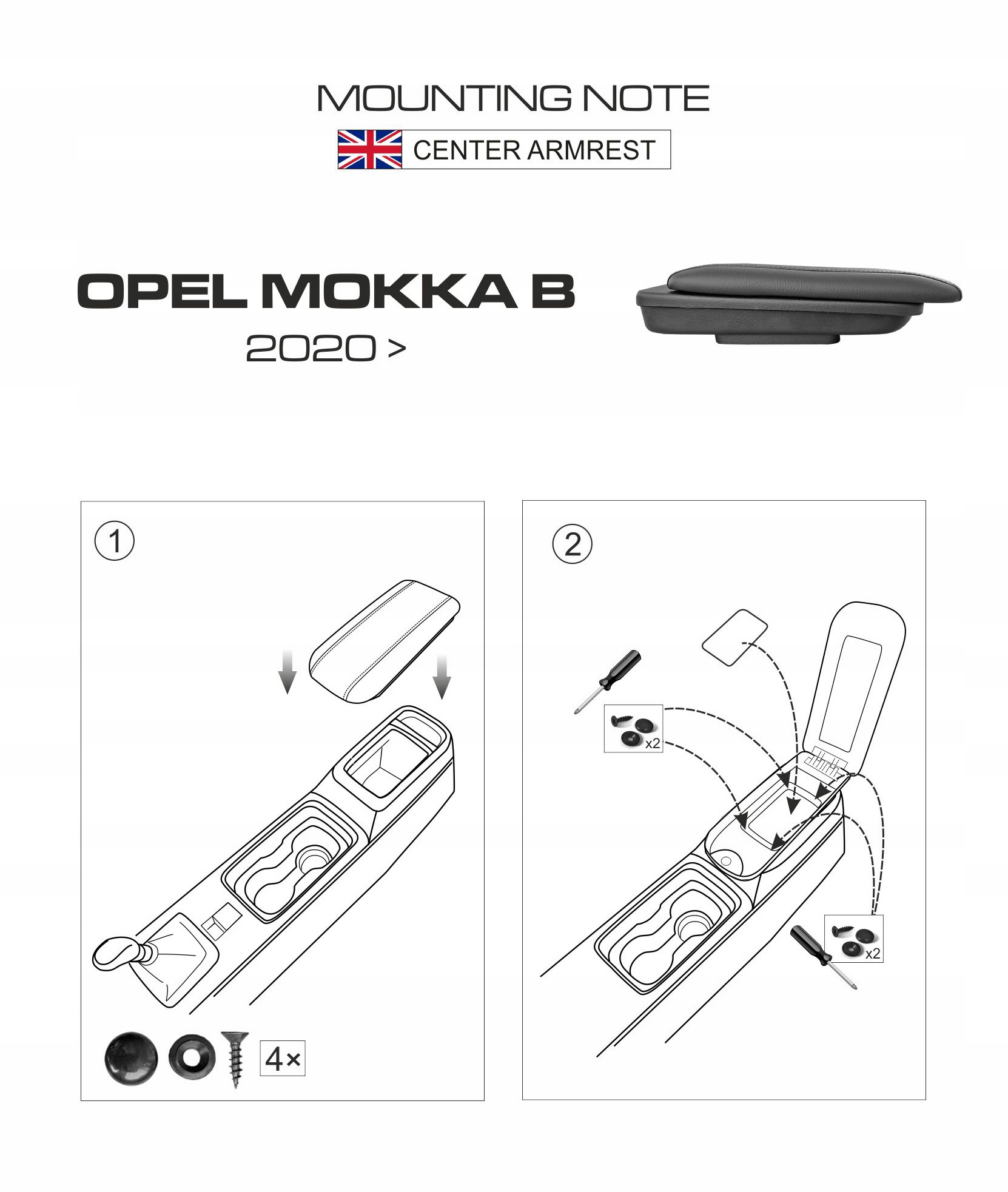 MOUNTING NOTE

CENTER ARMREST

OPEL MOKKA B

2020 >

1

4×

2

x2

x2