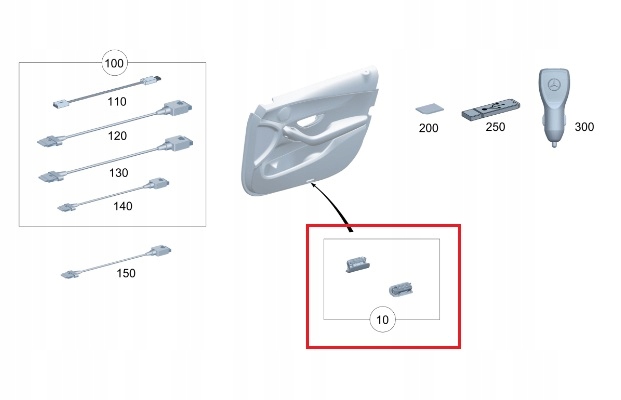 100
110
120
130
140
150
200
250
300
10