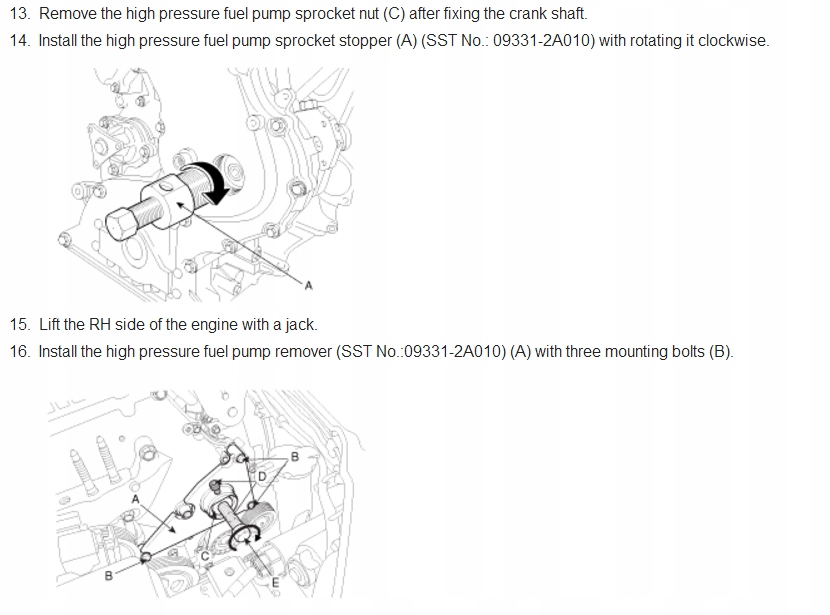 13. Remove the high pressure fuel pump sprocket nut (C) after fixing the crank shaft.

14. Install the high pressure fuel pump sprocket stopper (A) (SST No.: 09331-2A010) with rotating it clockwise.

A

15. Lift the RH side of the engine with a jack.

16. Install the high pressure fuel pump remover (SST No.:09331-2A010) (A) with three mounting bolts (B).

B
D
A
C
B
E