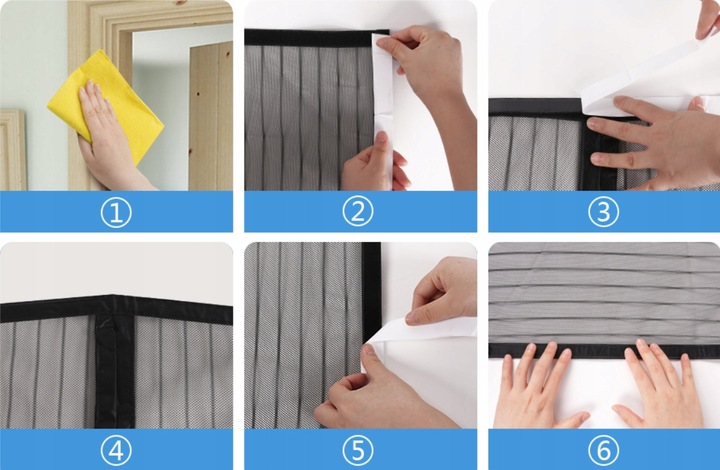 ①

②

③

④

⑤

⑥