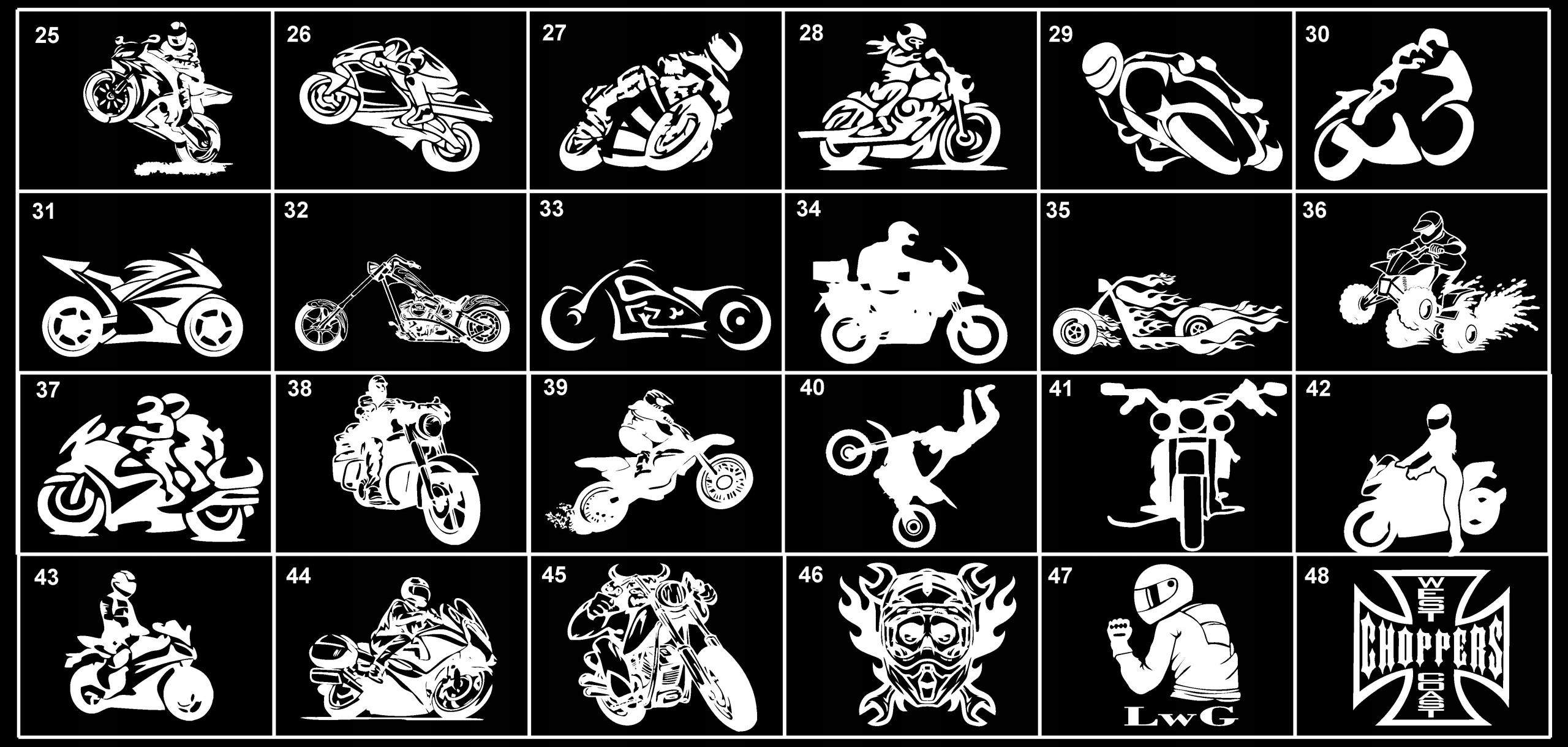 25
26
27
28
29
30
31
32
33
34
35
36
37
38
39
40
41
42
43
44
45
46
47
LwG
48
WEST
CHOPPERS
COAST