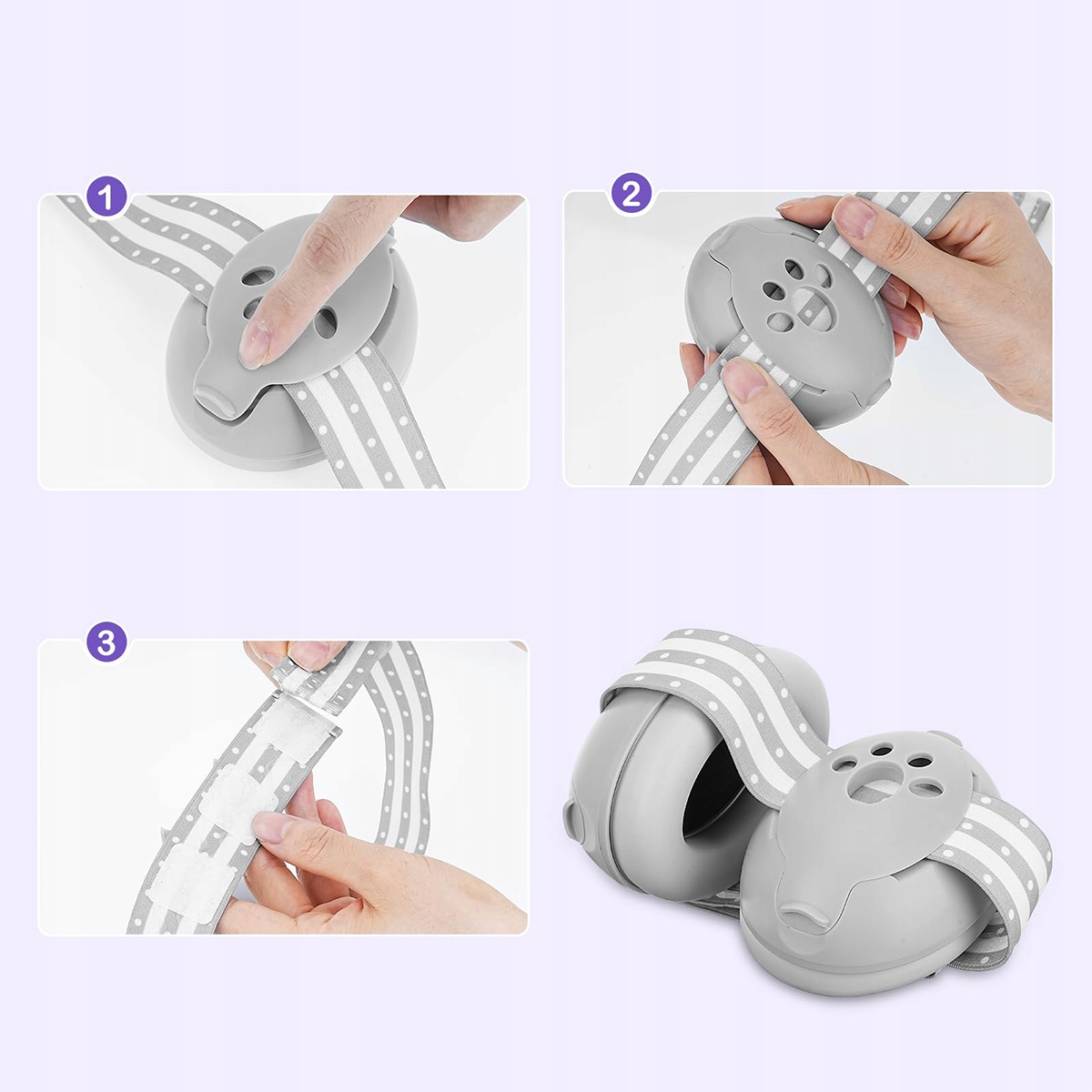 1

2

3