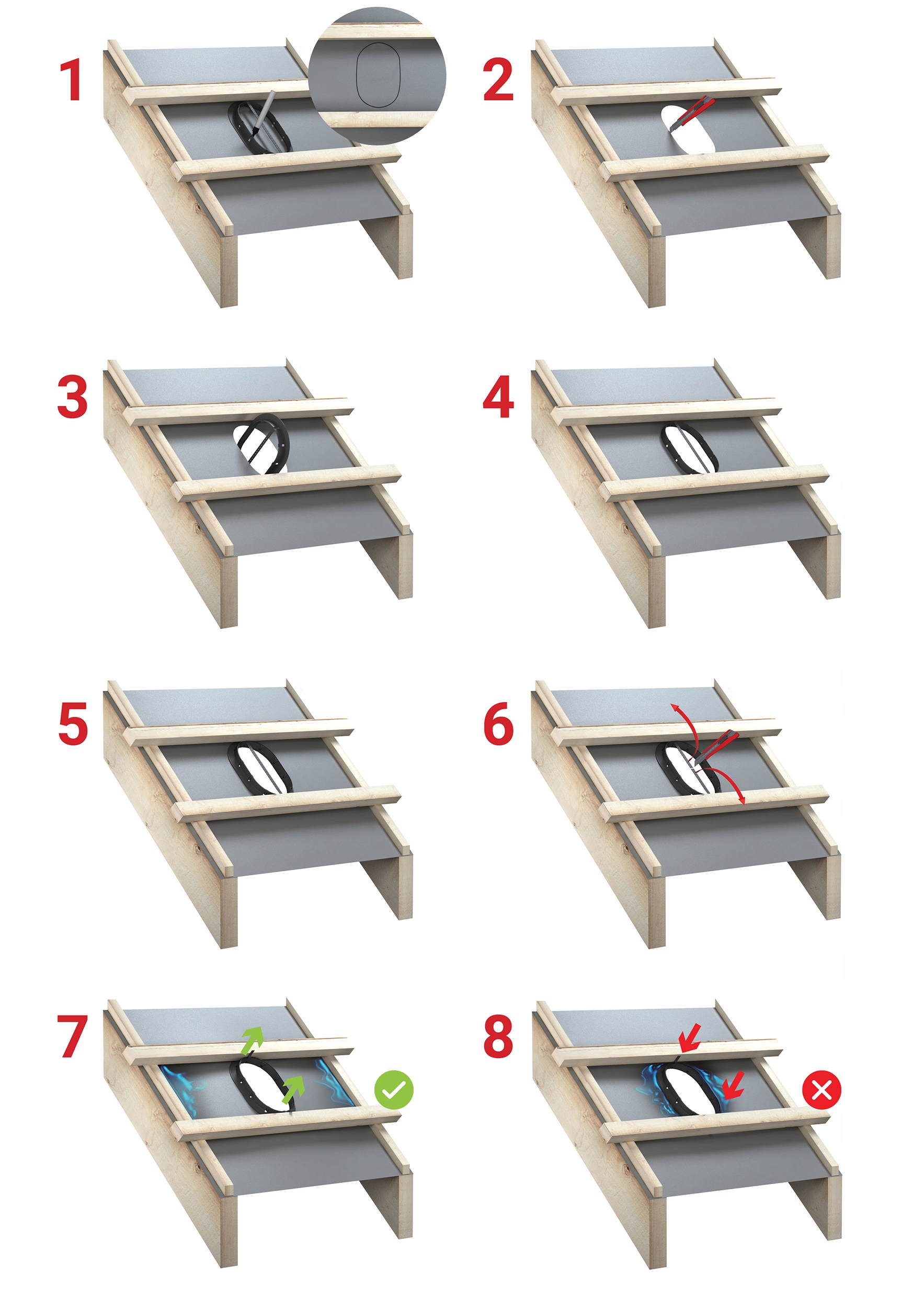 1
2
3
4
5
6
7
8