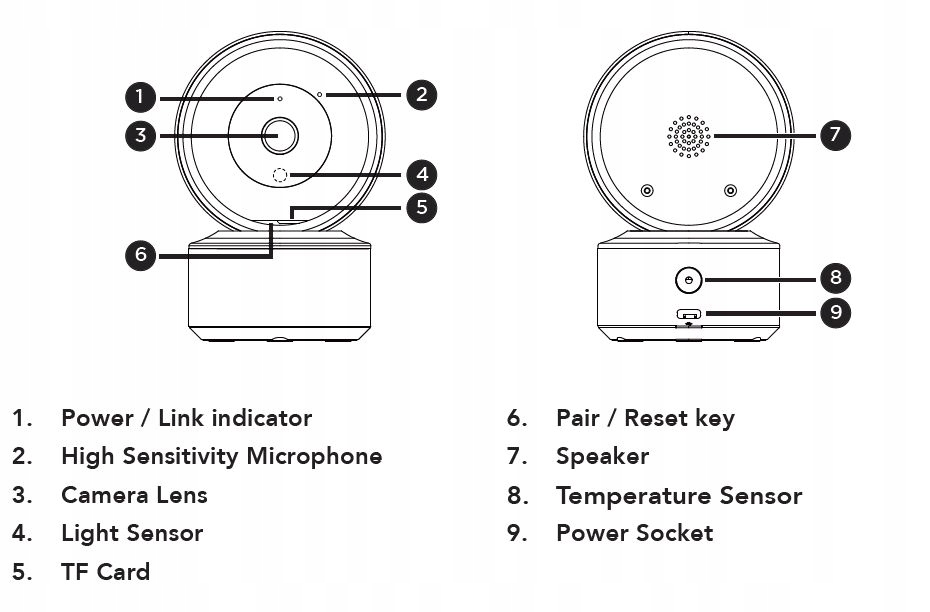 1
2
3
4
5
6
7
8
9

1. Power / Link indicator
2. High Sensitivity Microphone
3. Camera Lens
4. Light Sensor
5. TF Card

6. Pair / Reset key
7. Speaker
8. Temperature Sensor
9. Power Socket