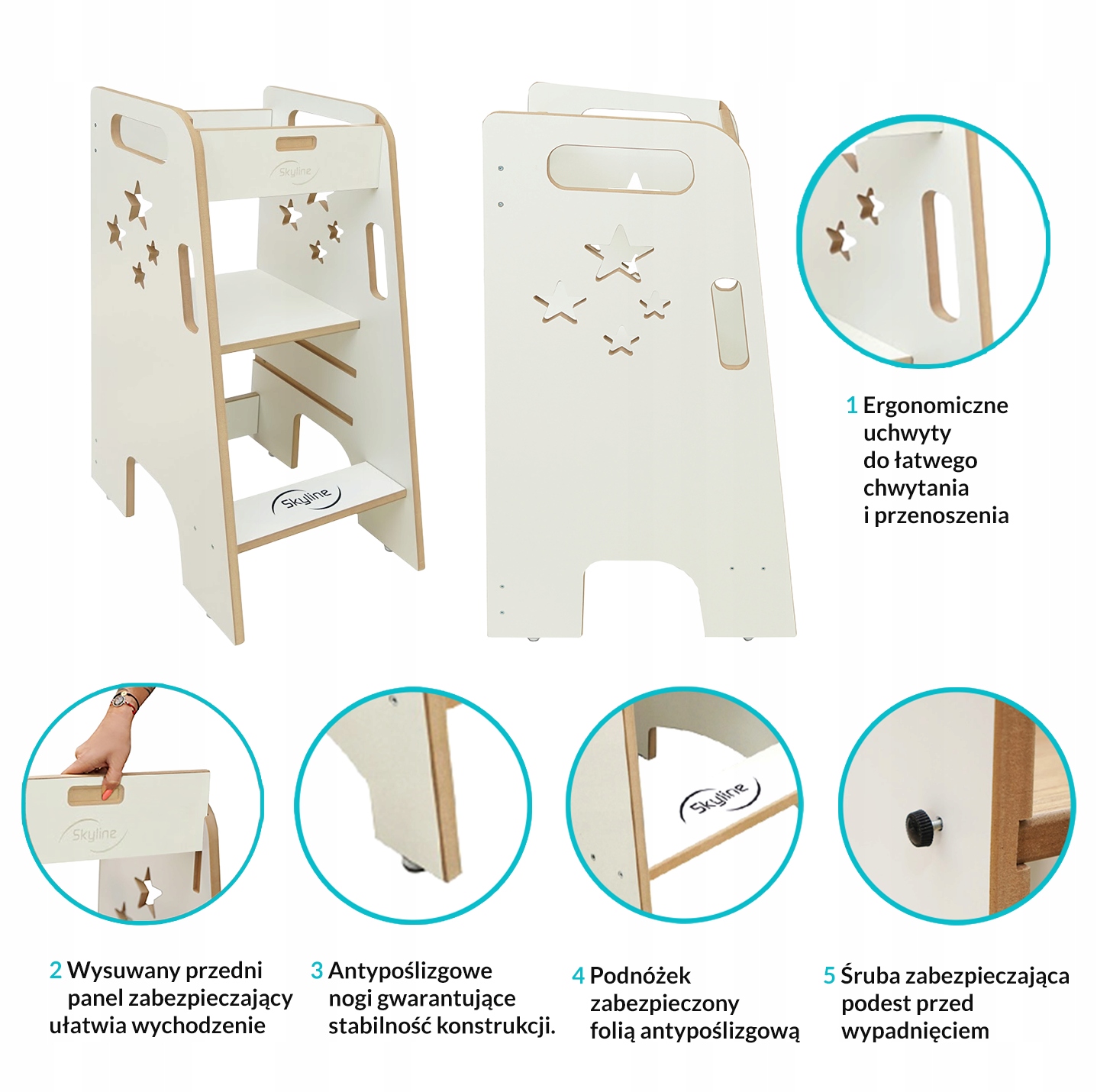 Skyline

Skyline

1 Ergonomiczne uchwyty do łatwego chwytania i przenoszenia

Skyline

Skyline

2 Wysuwany przedni panel zabezpieczający ułatwia wychodzenie

3 Antypoślizgowe nogi gwarantujące stabilność konstrukcji.

4 Podnóżek zabezpieczony folią antypoślizgową

5 Śruba zabezpieczająca podest przed wypadnięciem