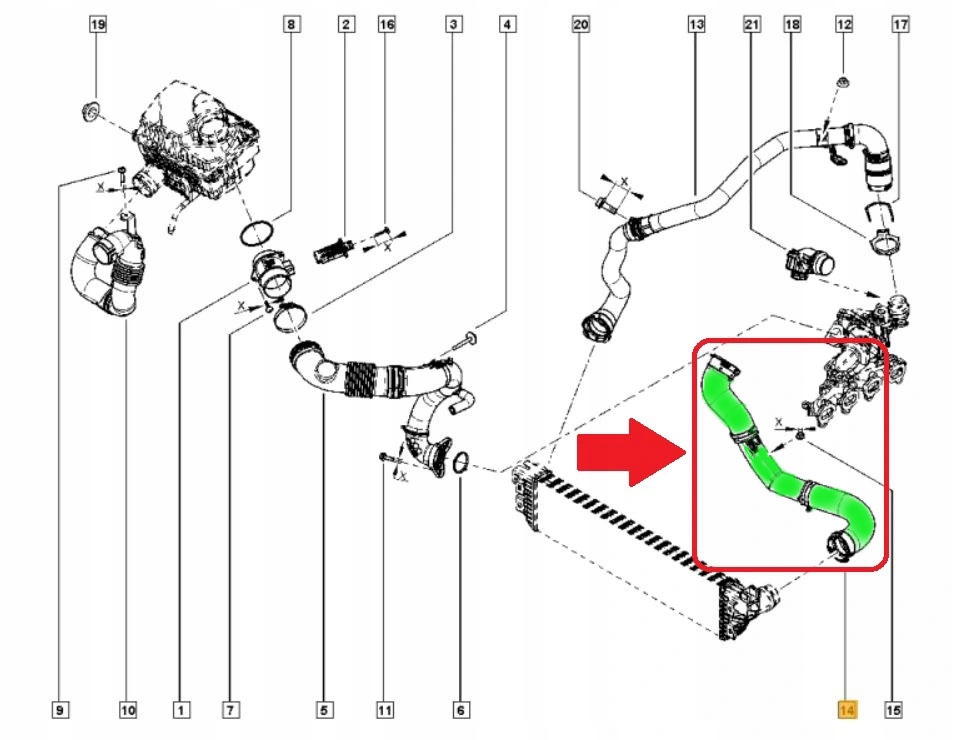 19
8
2
16
3
4
20
13
21
18
12
17
X
X
X
X
X
X
9
10
1
7
5
11
6
14
15