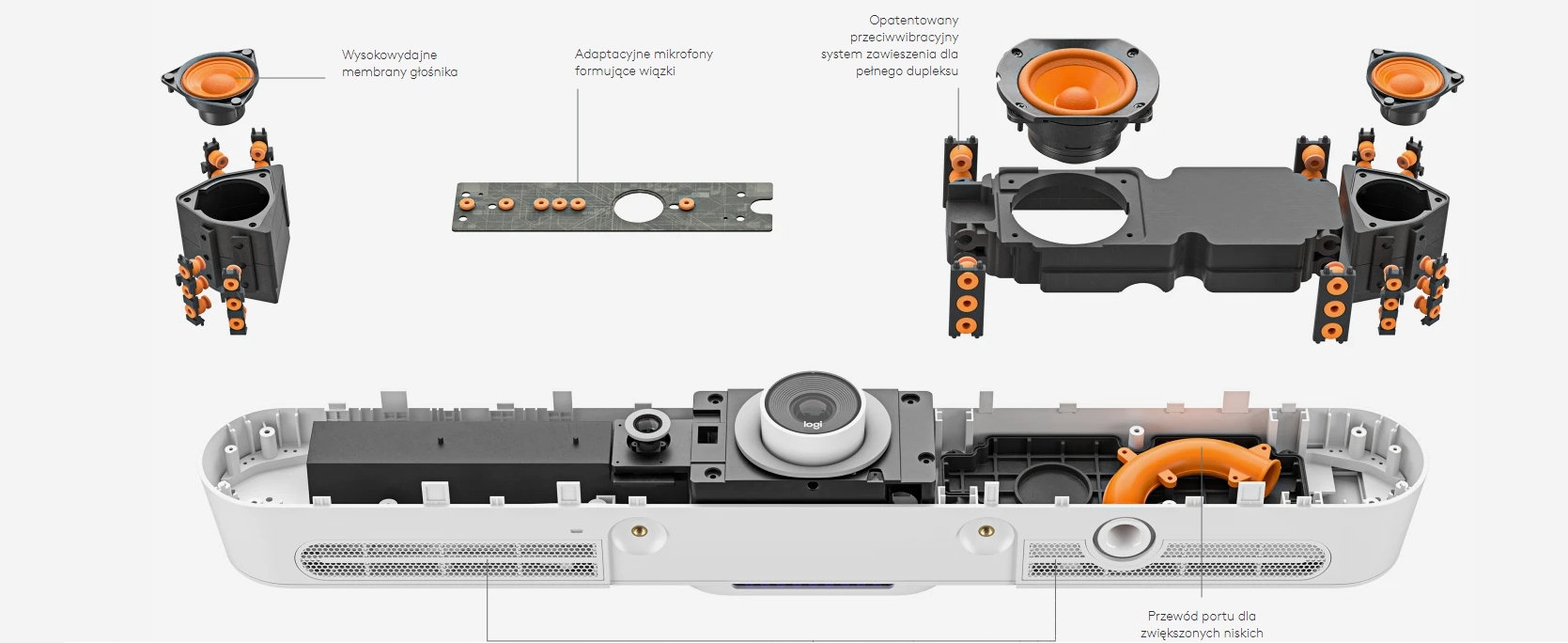 Wysokowydajne membrany głośnika

Adaptacyjne mikrofony formujące wiązki

Opatentowany przeciwwibracyjny system zawieszenia dla pełnego dupleksu

logi

Przewód portu dla zwiększonych niskich