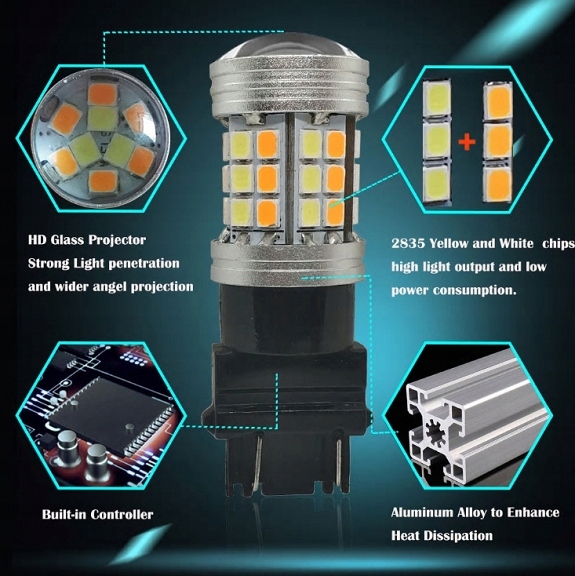 HD Glass Projector
Strong Light penetration
and wider angel projection

2835 Yellow and White chips
high light output and low
power consumption.

Built-in Controller

Aluminum Alloy to Enhance
Heat Dissipation