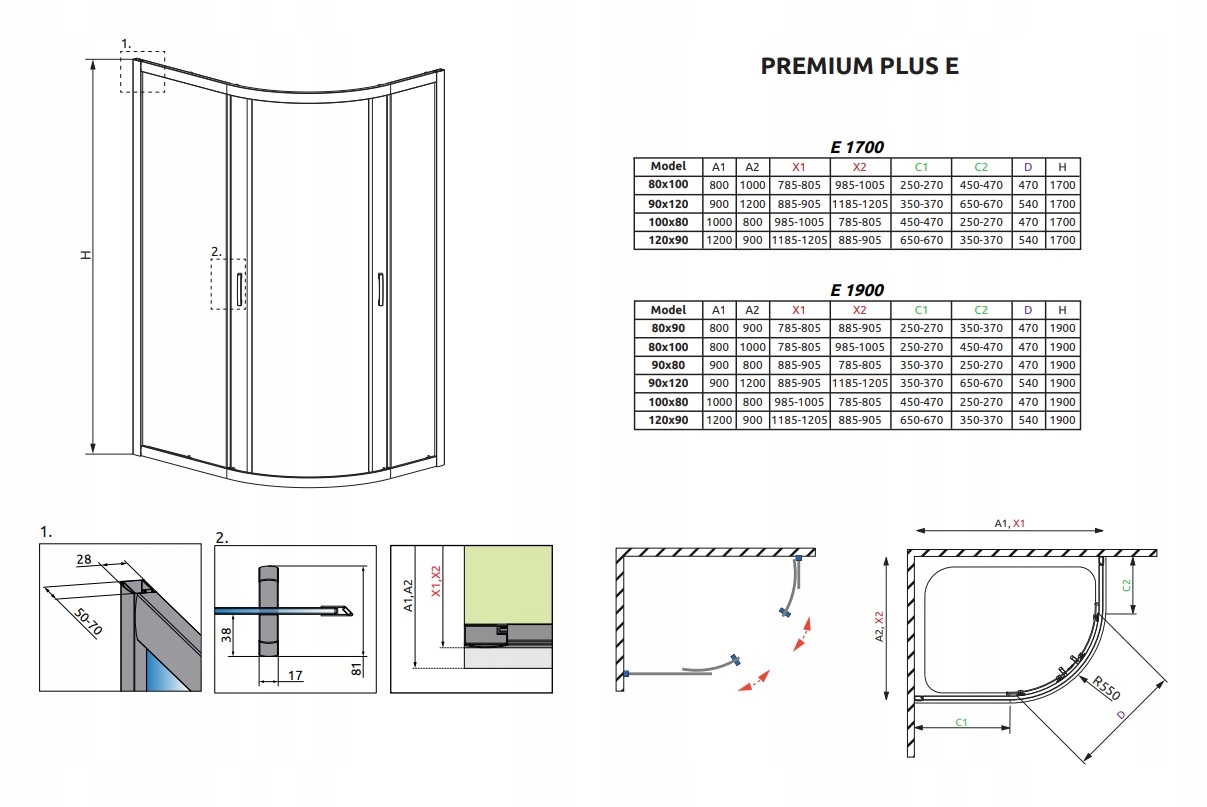 1.

H

2.

PREMIUM PLUS E

E 1700

| Model | A1 | A2 | X1 | X2 | C1 | C2 | D | H |
|---|---|---|---|---|---|---|---|---|
| 80x100 | 800 | 1000 | 785-805 | 985-1005 | 250-270 | 450-470 | 470 | 1700 |
| 90x120 | 900 | 1200 | 885-905 | 1185-1205 | 350-370 | 650-670 | 540 | 1700 |
| 100x80 | 1000 | 800 | 985-1005 | 785-805 | 450-470 | 250-270 | 470 | 1700 |
| 120x90 | 1200 | 900 | 1185-1205 | 885-905 | 650-670 | 350-370 | 540 | 1700 |

E 1900

| Model | A1 | A2 | X1 | X2 | C1 | C2 | D | H |
|---|---|---|---|---|---|---|---|---|
| 80x90 | 800 | 900 | 785-805 | 885-905 | 250-270 | 350-370 | 470 | 1900 |
| 80x100 | 800 | 1000 | 785-805 | 985-1005 | 250-270 | 450-470 | 470 | 1900 |
| 90x80 | 900 | 800 | 885-905 | 785-805 | 350-370 | 250-270 | 470 | 1900 |
| 90x120 | 900 | 1200 | 885-905 | 1185-1205 | 350-370 | 650-670 | 540 | 1900 |
| 100x80 | 1000 | 800 | 985-1005 | 785-805 | 450-470 | 250-270 | 470 | 1900 |
| 120x90 | 1200 | 900 | 1185-1205 | 885-905 | 650-670 | 350-370 | 540 | 1900 |

1.
28
50-70

2.
38
17
81

A1,A2
X1,X2

A1, X1
A2, X2
C2
C1
R550
D