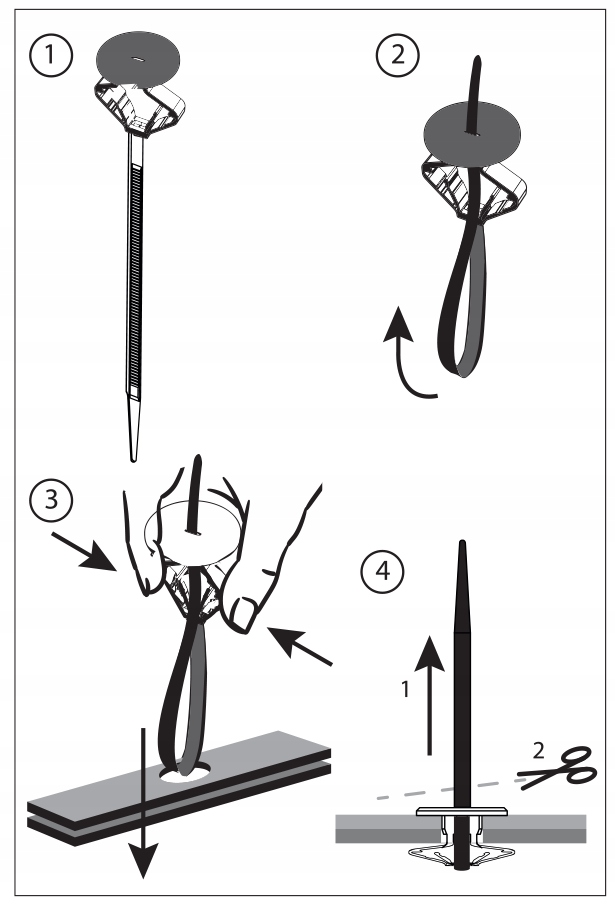 1

2

3

4

1

2