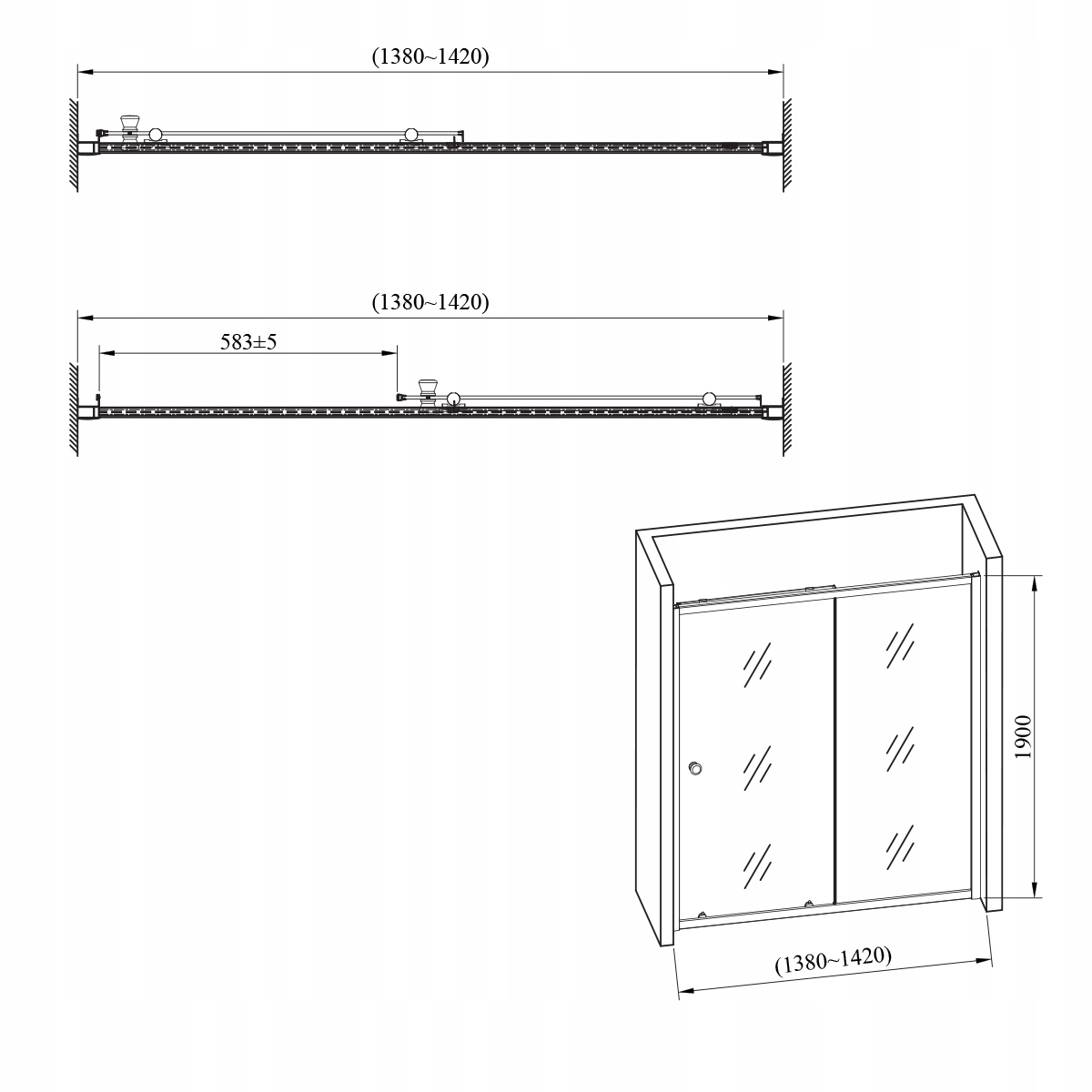 (1380~1420)

(1380~1420)

583±5

1900

(1380~1420)