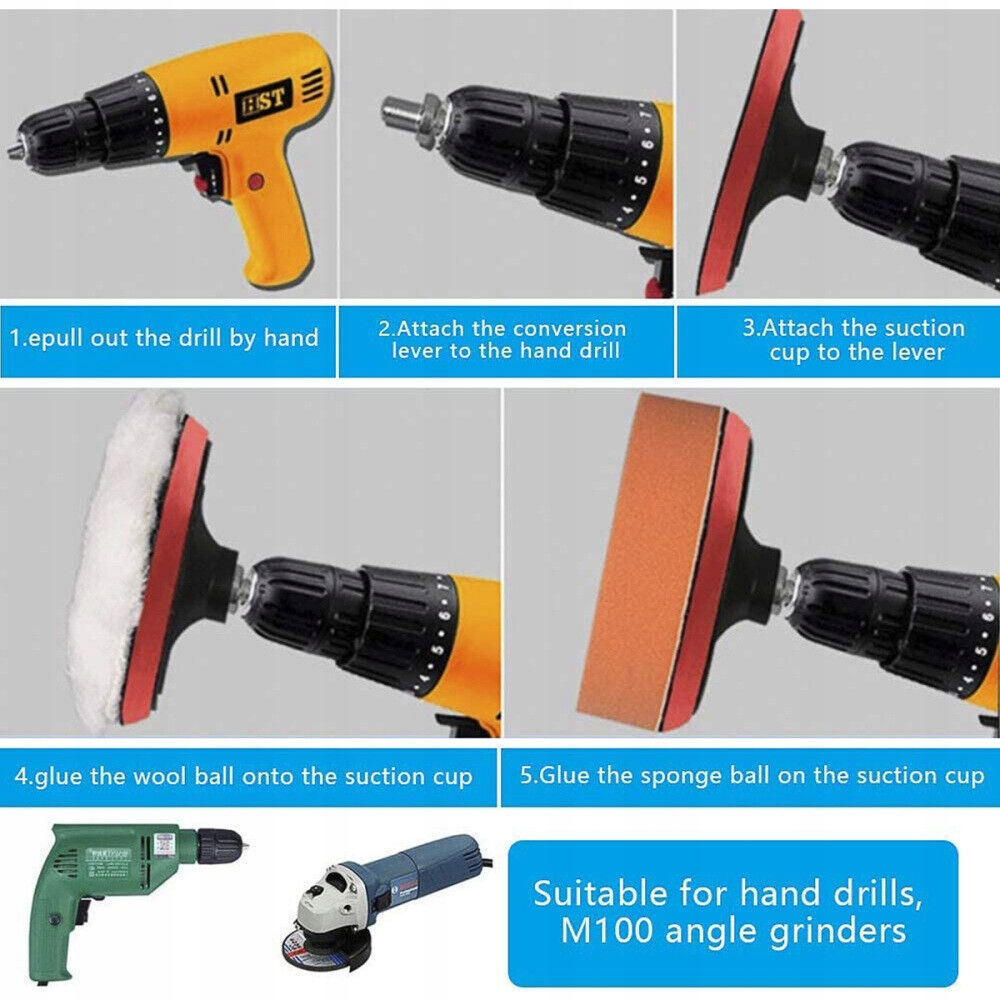 HST

1.epull out the drill by hand

2.Attach the conversion lever to the hand drill

3.Attach the suction cup to the lever

4.glue the wool ball onto the suction cup

5.Glue the sponge ball on the suction cup

Suitable for hand drills, M100 angle grinders