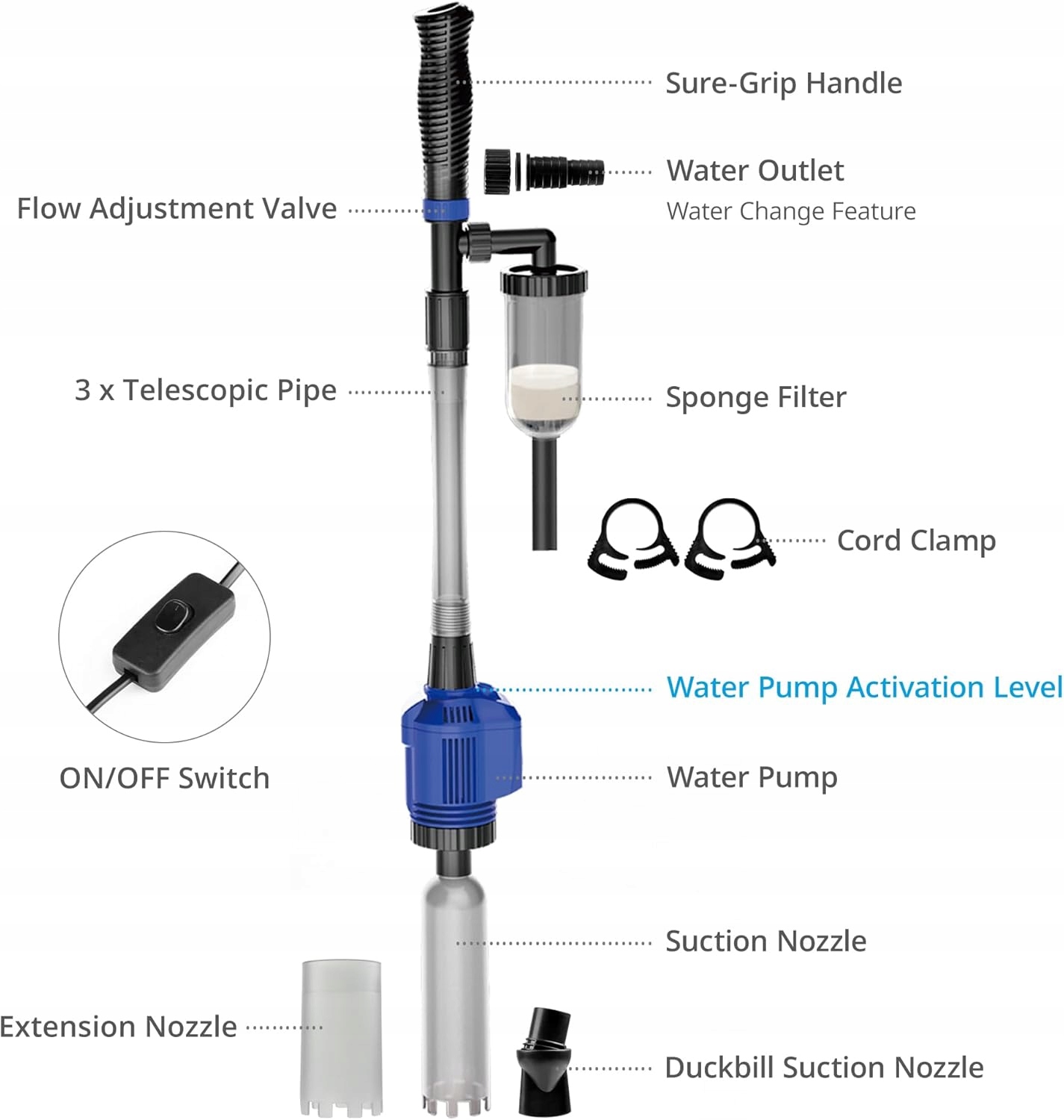 Sure-Grip Handle

Water Outlet
Water Change Feature

Flow Adjustment Valve

3 x Telescopic Pipe

Sponge Filter

Cord Clamp

Water Pump Activation Level

ON/OFF Switch

Water Pump

Suction Nozzle

Extension Nozzle

Duckbill Suction Nozzle