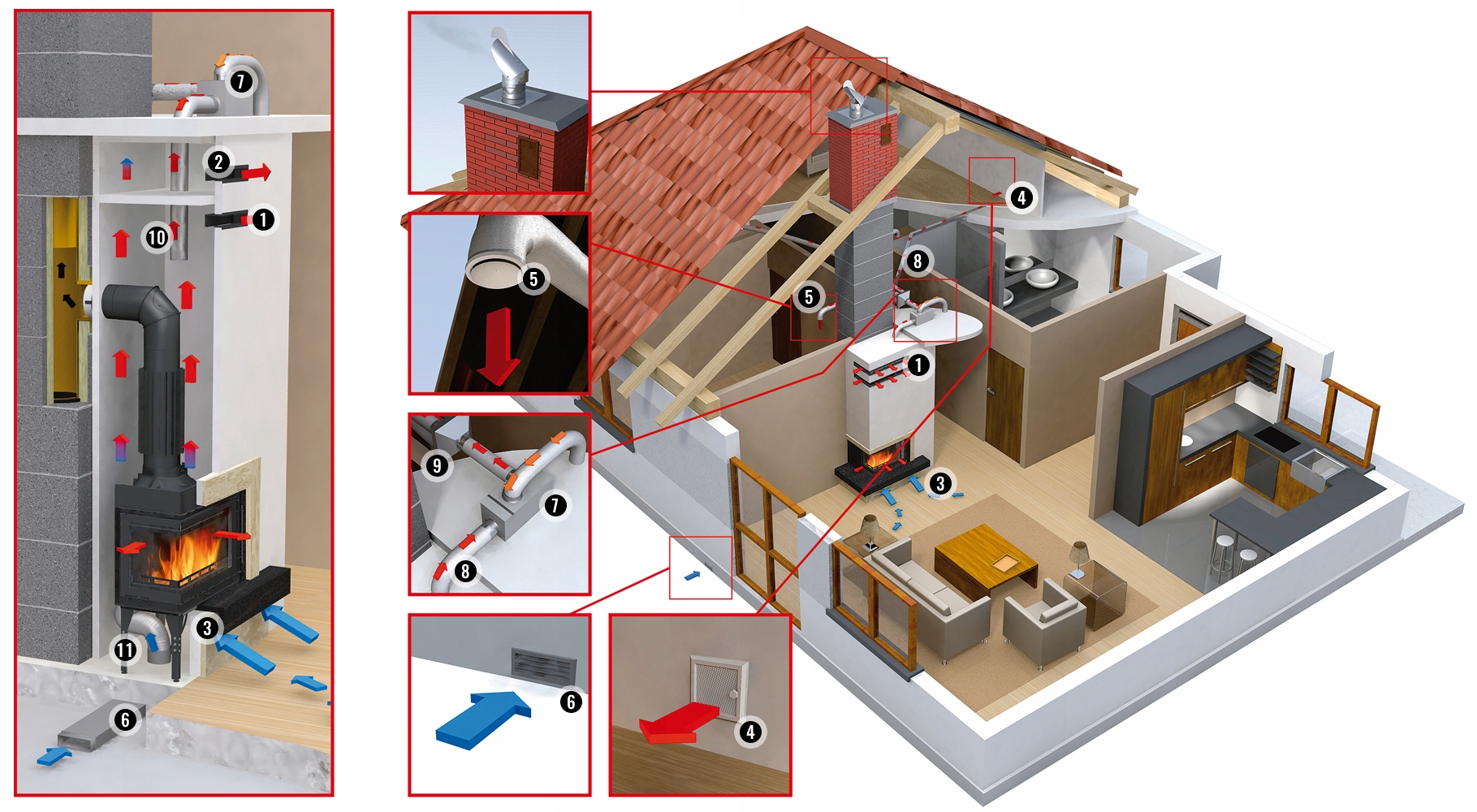 7
2
1
10
3
11
6
5
9
7
8
6
4
4
8
5
1
3