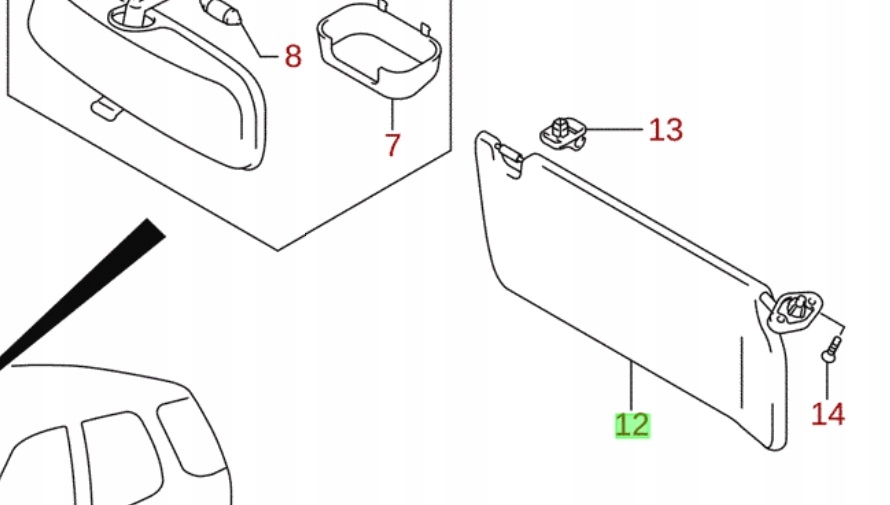 8
7
13
12
14