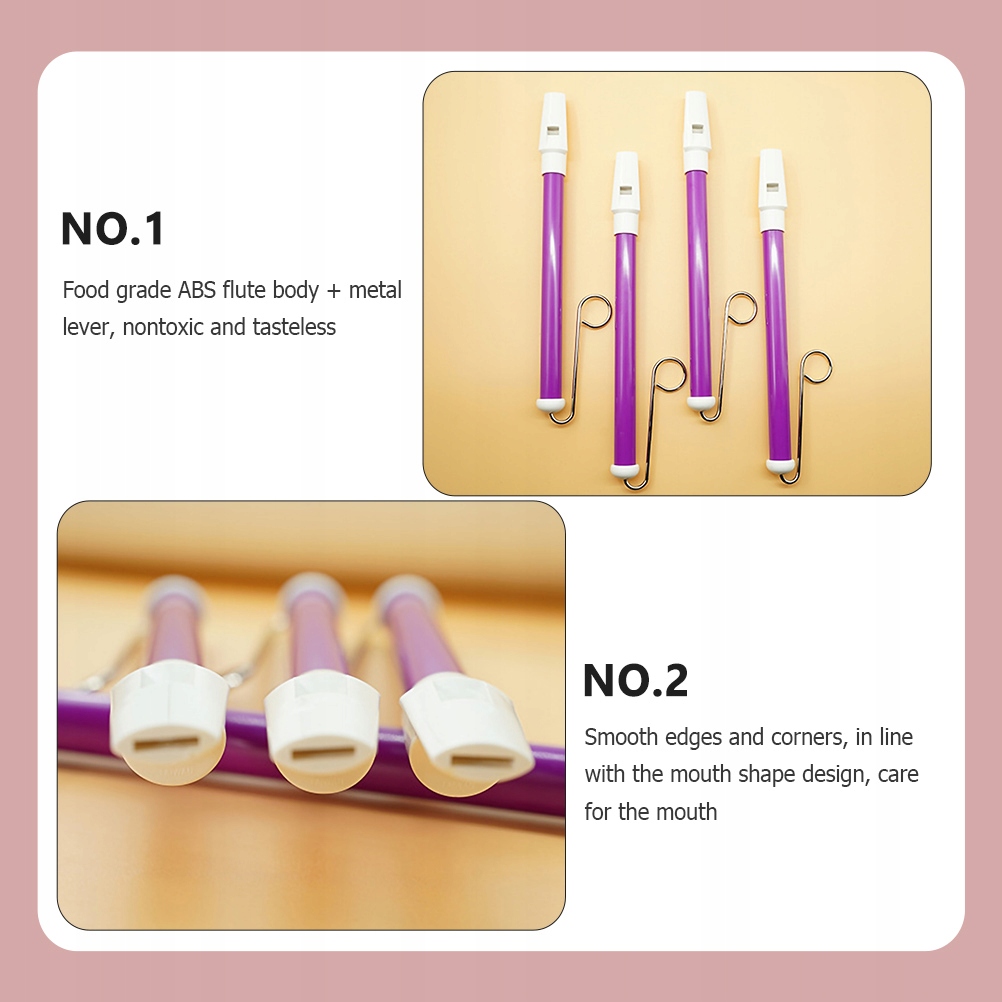 NO.1

Food grade ABS flute body + metal lever, nontoxic and tasteless

NO.2

Smooth edges and corners, in line with the mouth shape design, care for the mouth