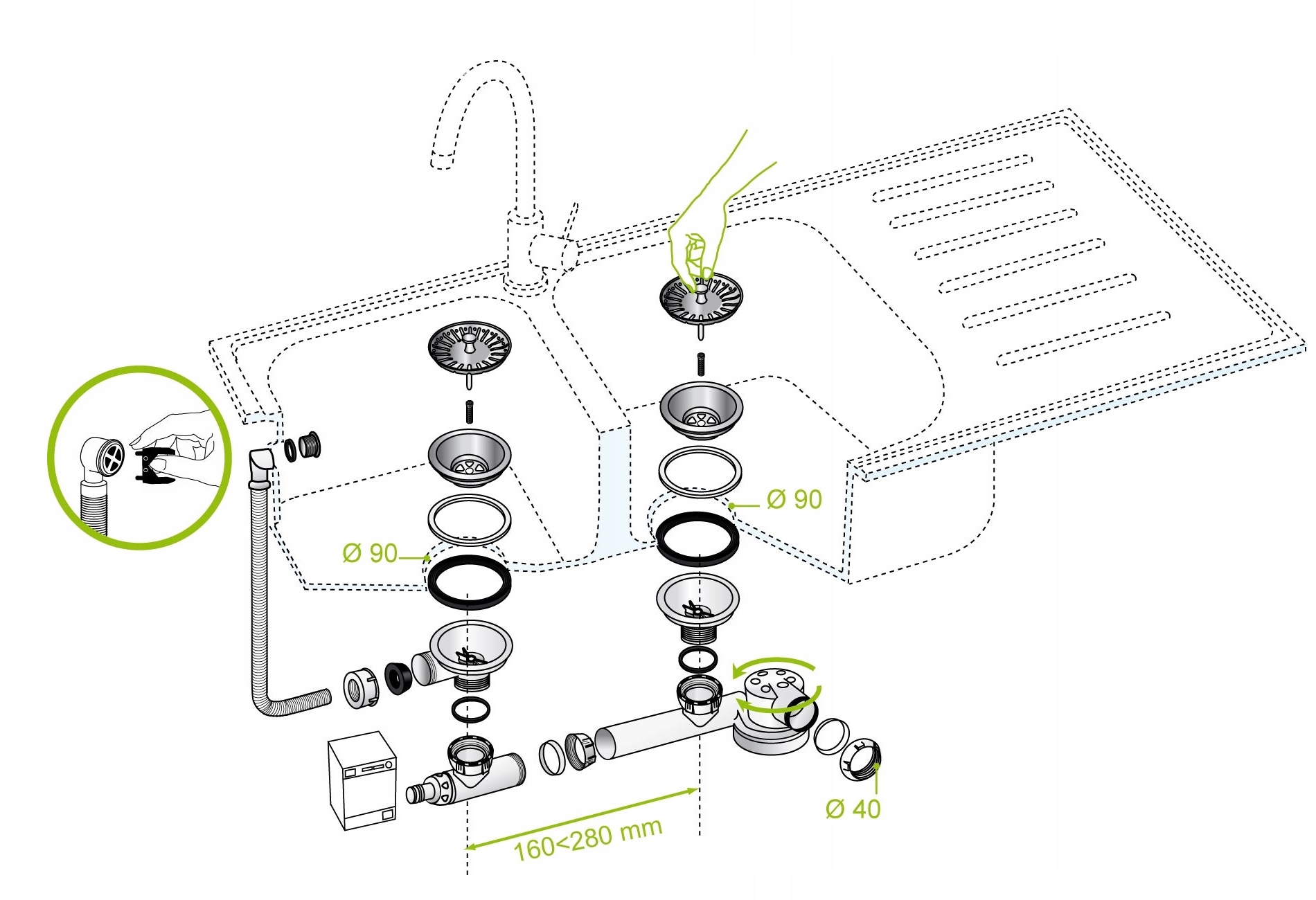 Ø 90

Ø 90

Ø 40

160<280 mm