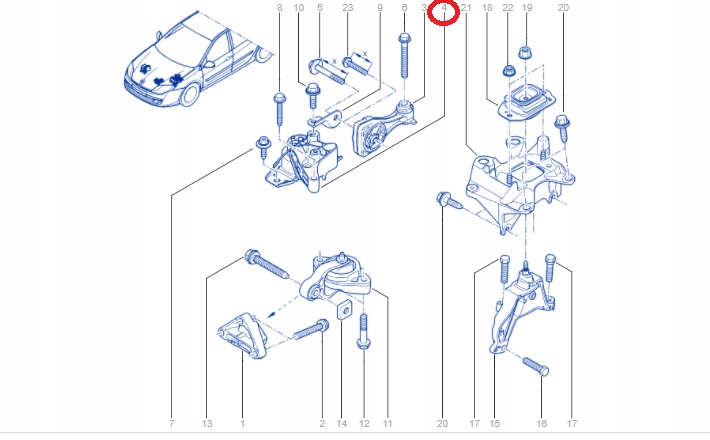 8 10 5 23 9 6 3 4 21 18 22 19 20

X X

7 13 1 2 14 12 11 20 17 15 16 17