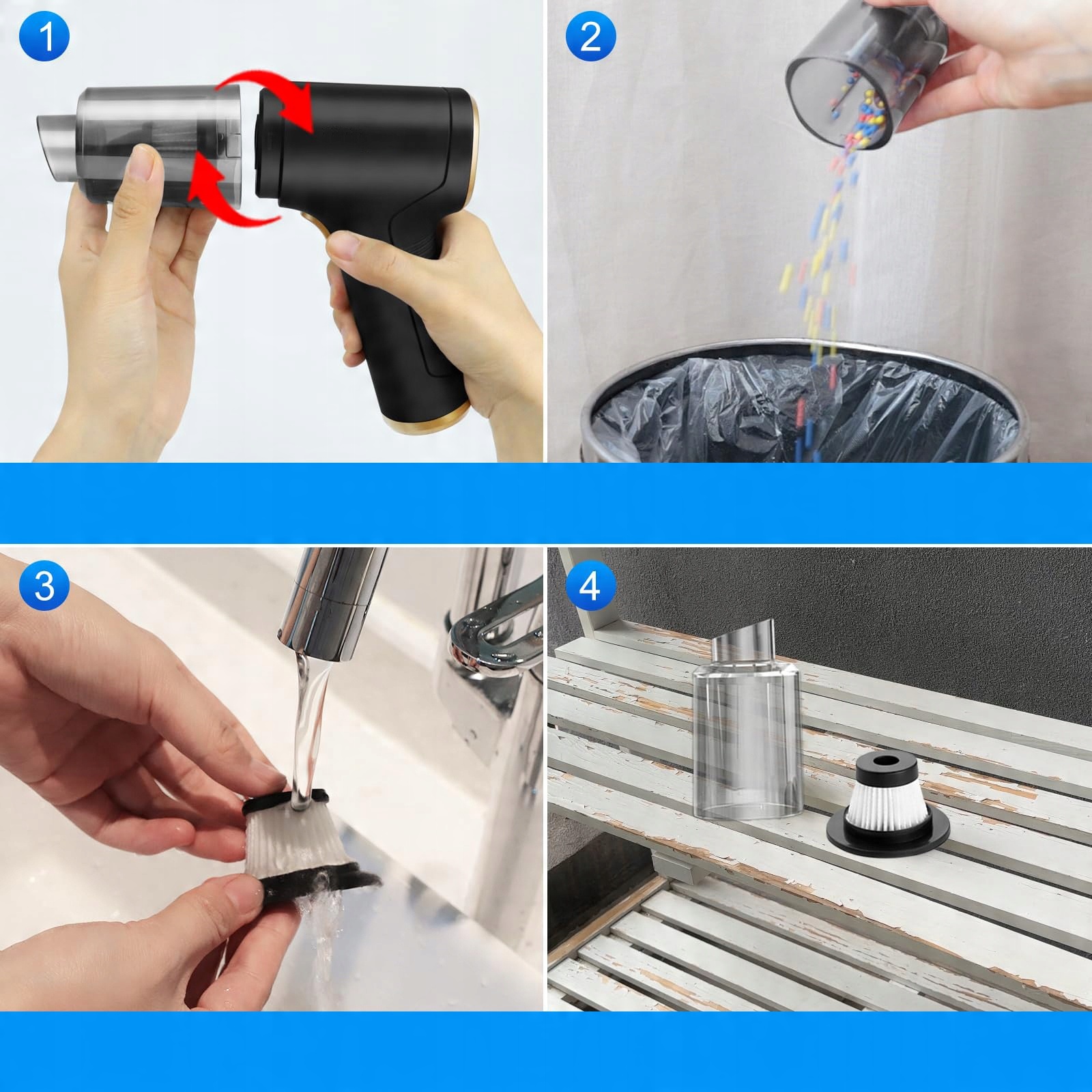 1

2

3

4