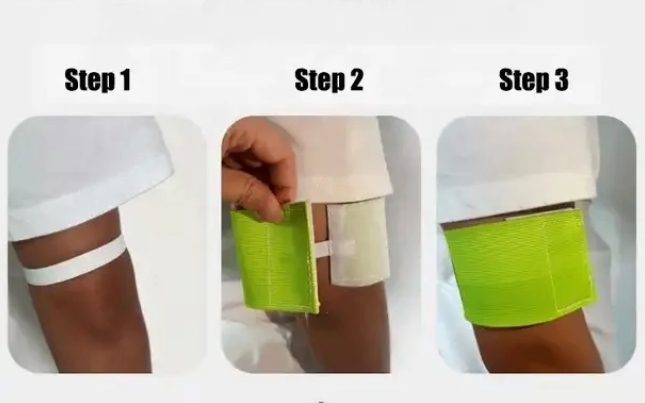 Step 1

Step 2

Step 3