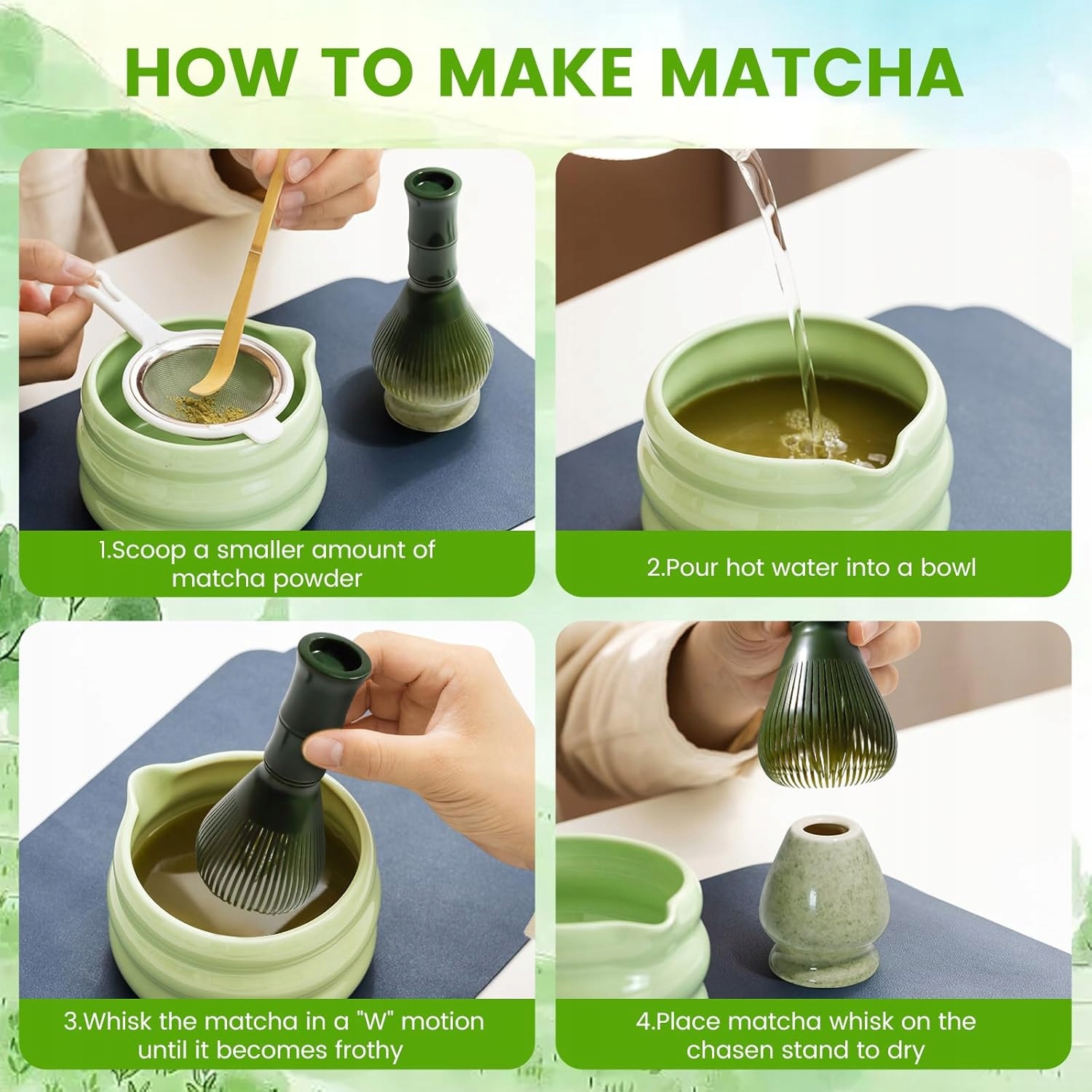 HOW TO MAKE MATCHA

1.Scoop a smaller amount of matcha powder

2.Pour hot water into a bowl

3.Whisk the matcha in a "W" motion until it becomes frothy

4.Place matcha whisk on the chasen stand to dry