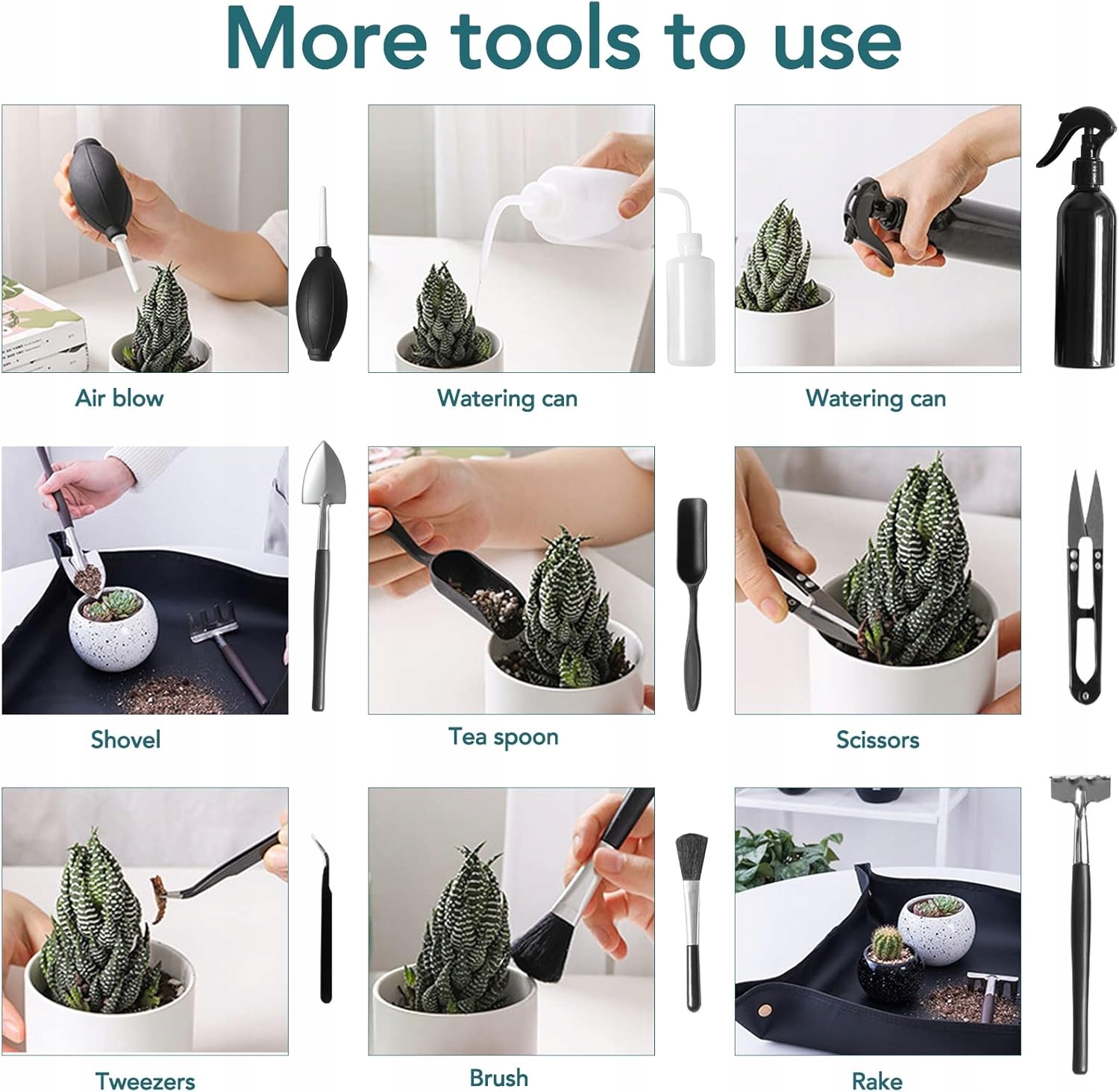 More tools to use

Air blow

Watering can

Watering can

Shovel

Tea spoon

Scissors

Tweezers

Brush

Rake