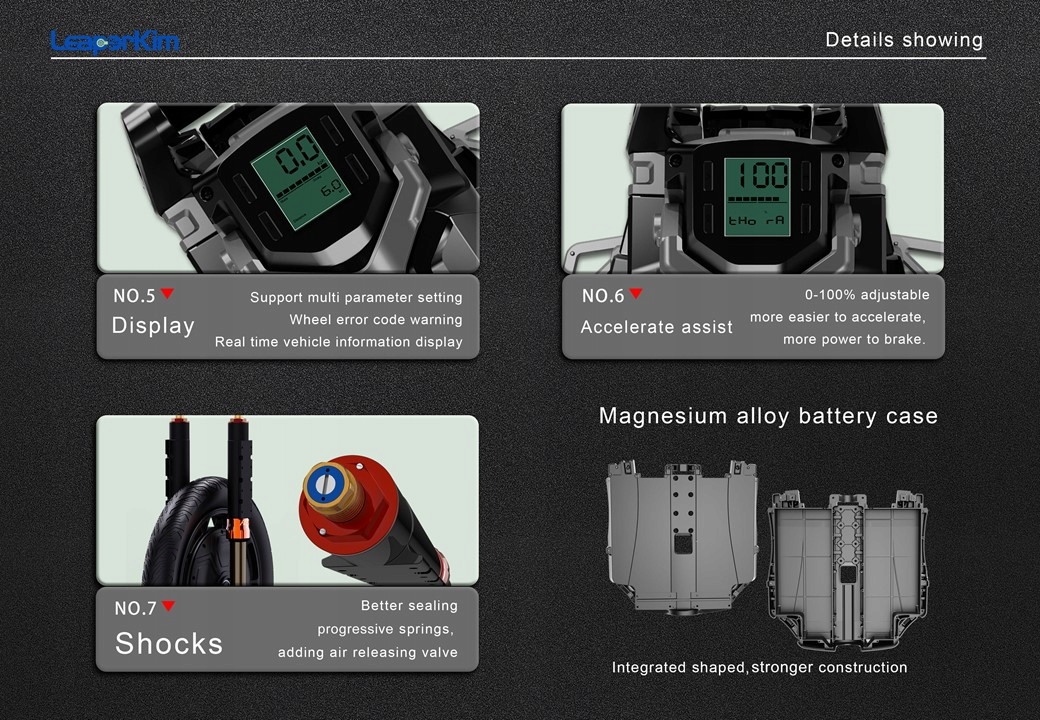 LeaperKim

Details showing

0.0
6.0

NO.5
Display

Support multi parameter setting
Wheel error code warning
Real time vehicle information display

100
tHo rA

NO.6
Accelerate assist

0-100% adjustable
more easier to accelerate,
more power to brake.

NO.7
Shocks

Better sealing
progressive springs,
adding air releasing valve

Magnesium alloy battery case

Integrated shaped, stronger construction