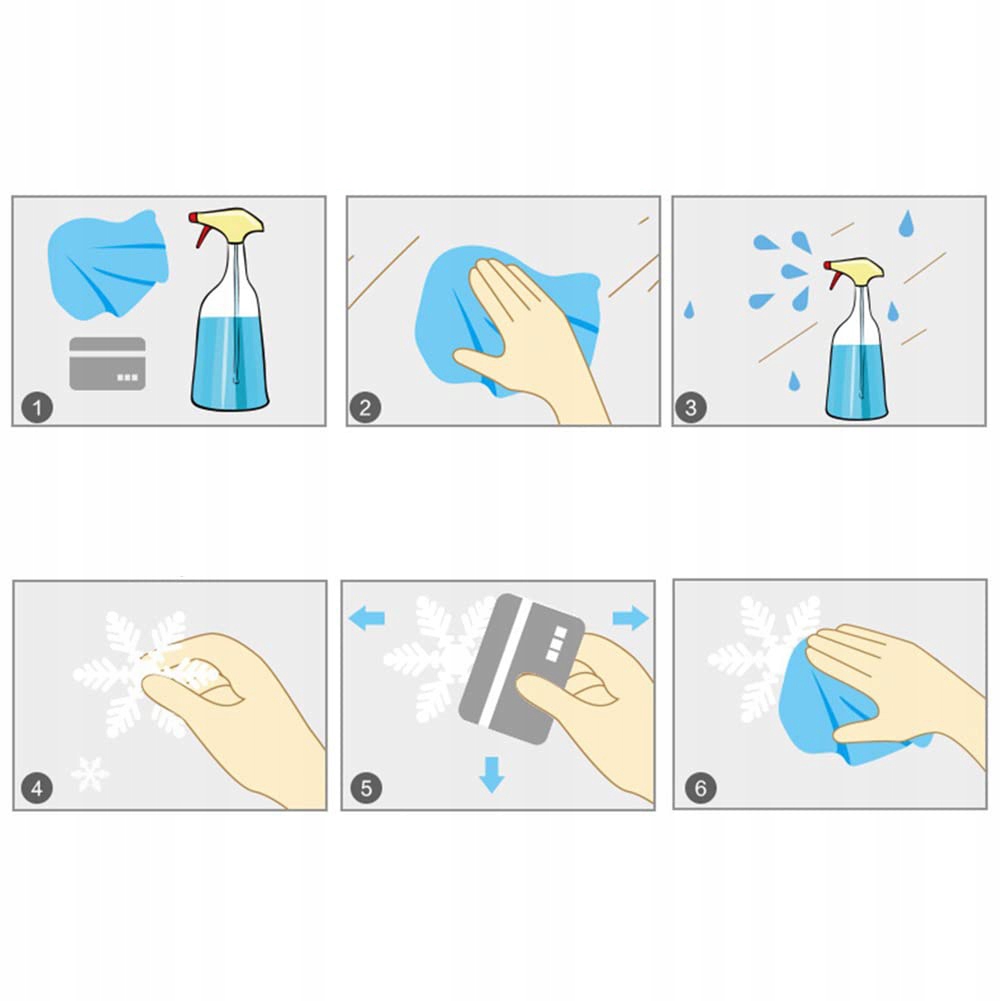 1
2
3
4
5
6