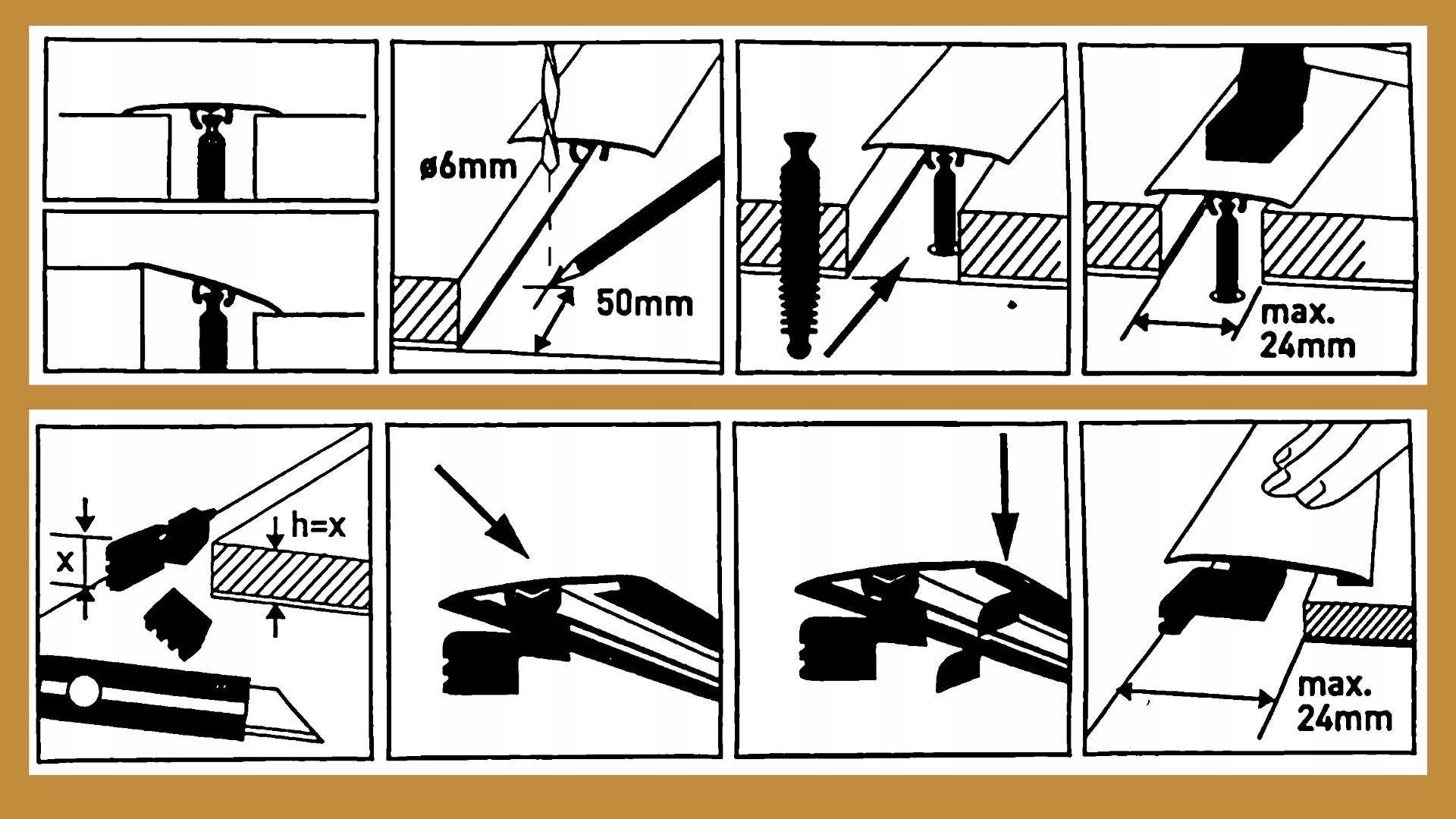 ø6mm

50mm

max. 24mm

x

h=x

max. 24mm