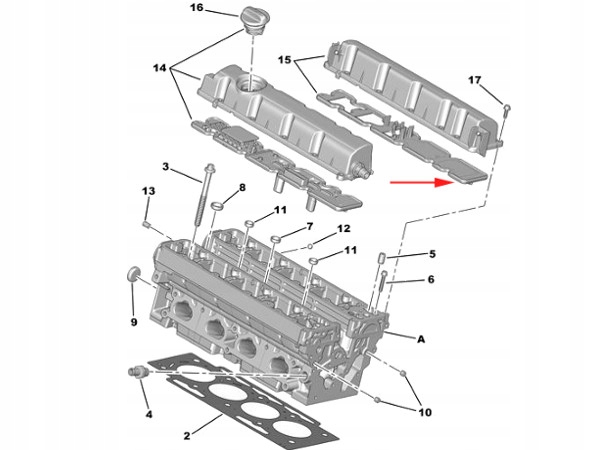 16
14
15
17
3
13
8
11
7
12
11
5
6
9
A
4
10
2