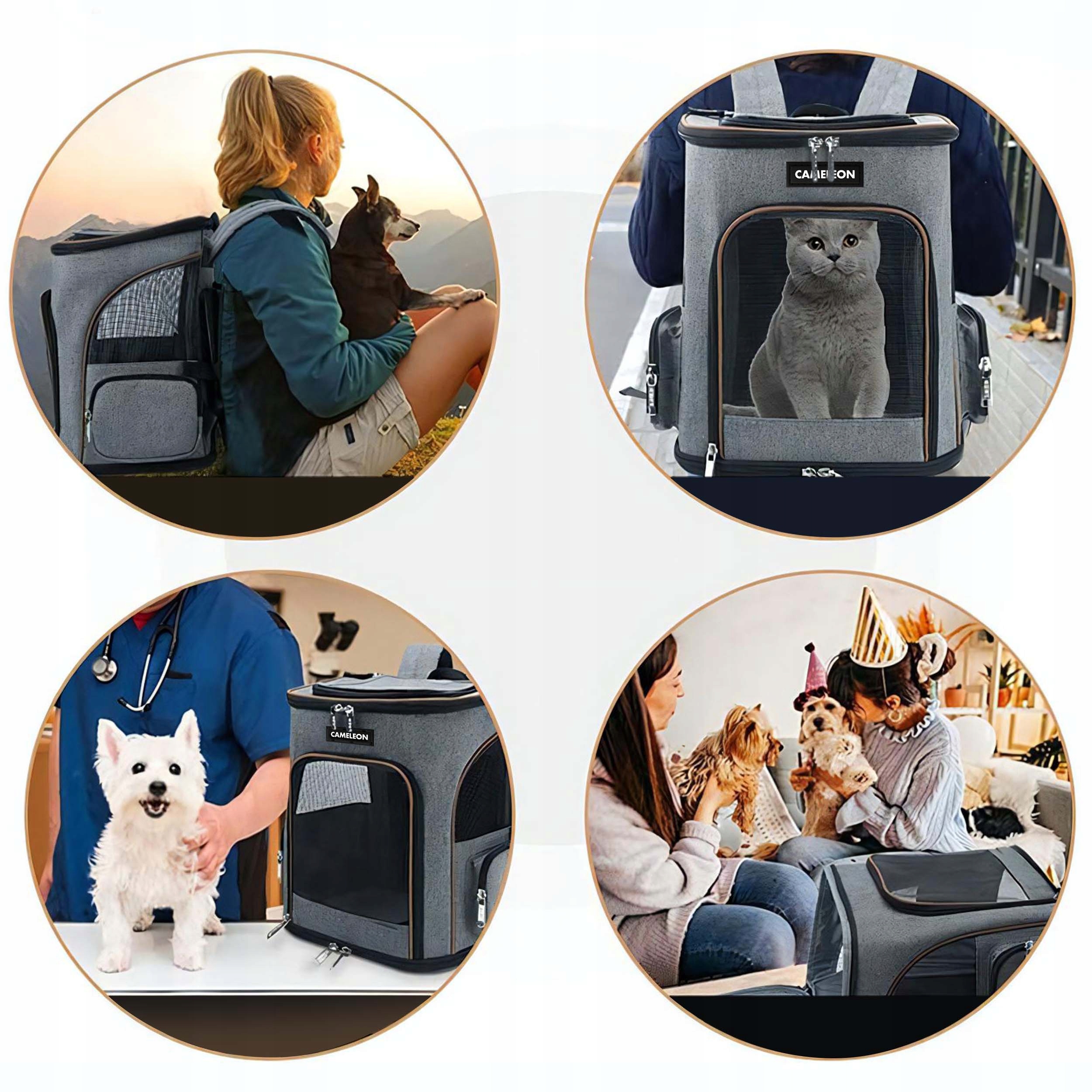 CAMELEON

CAMELEON