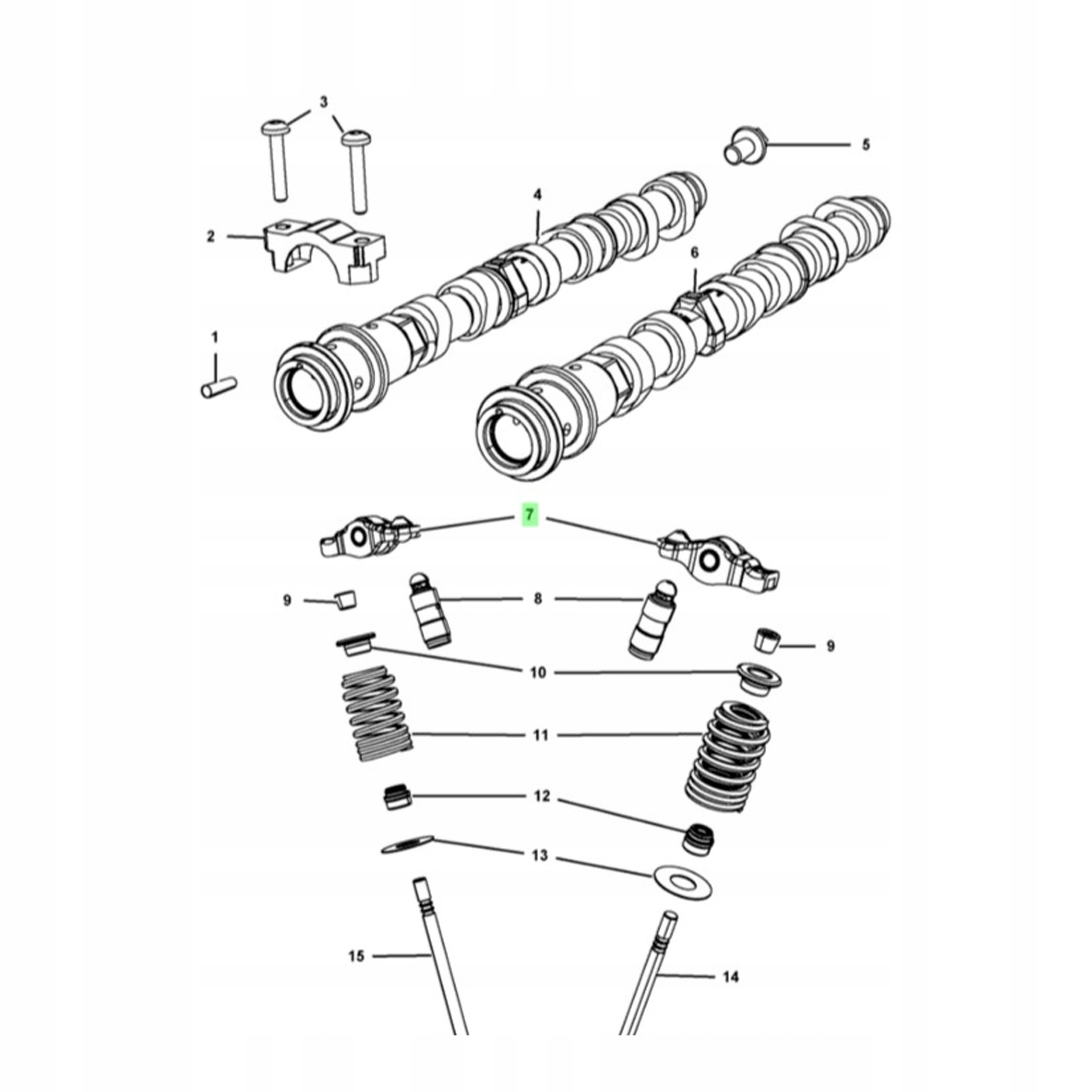 3
5
4
2
6
1
7
9
8
9
10
11
12
13
15
14