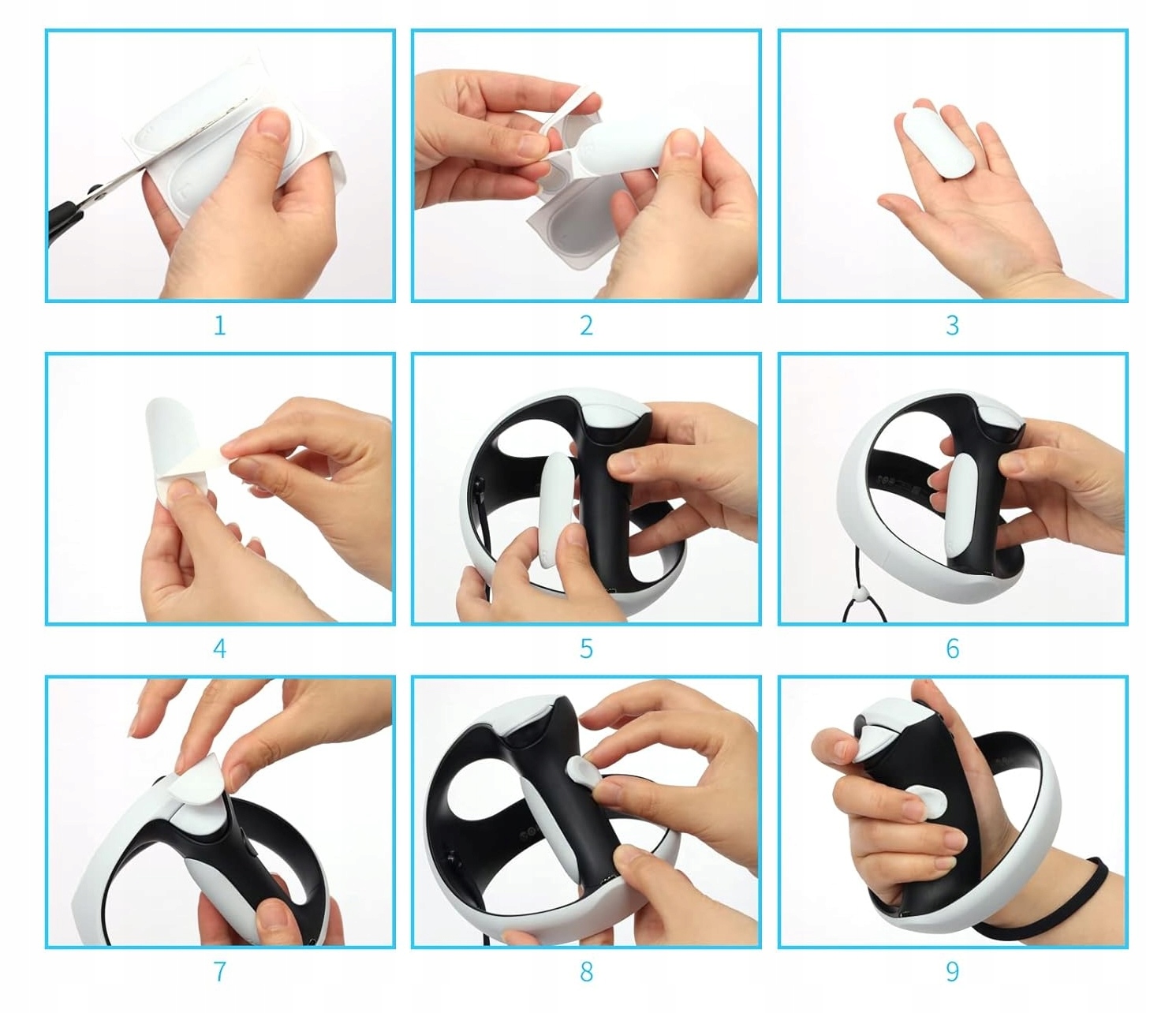 1

2

3

4

5

6

7

8

9