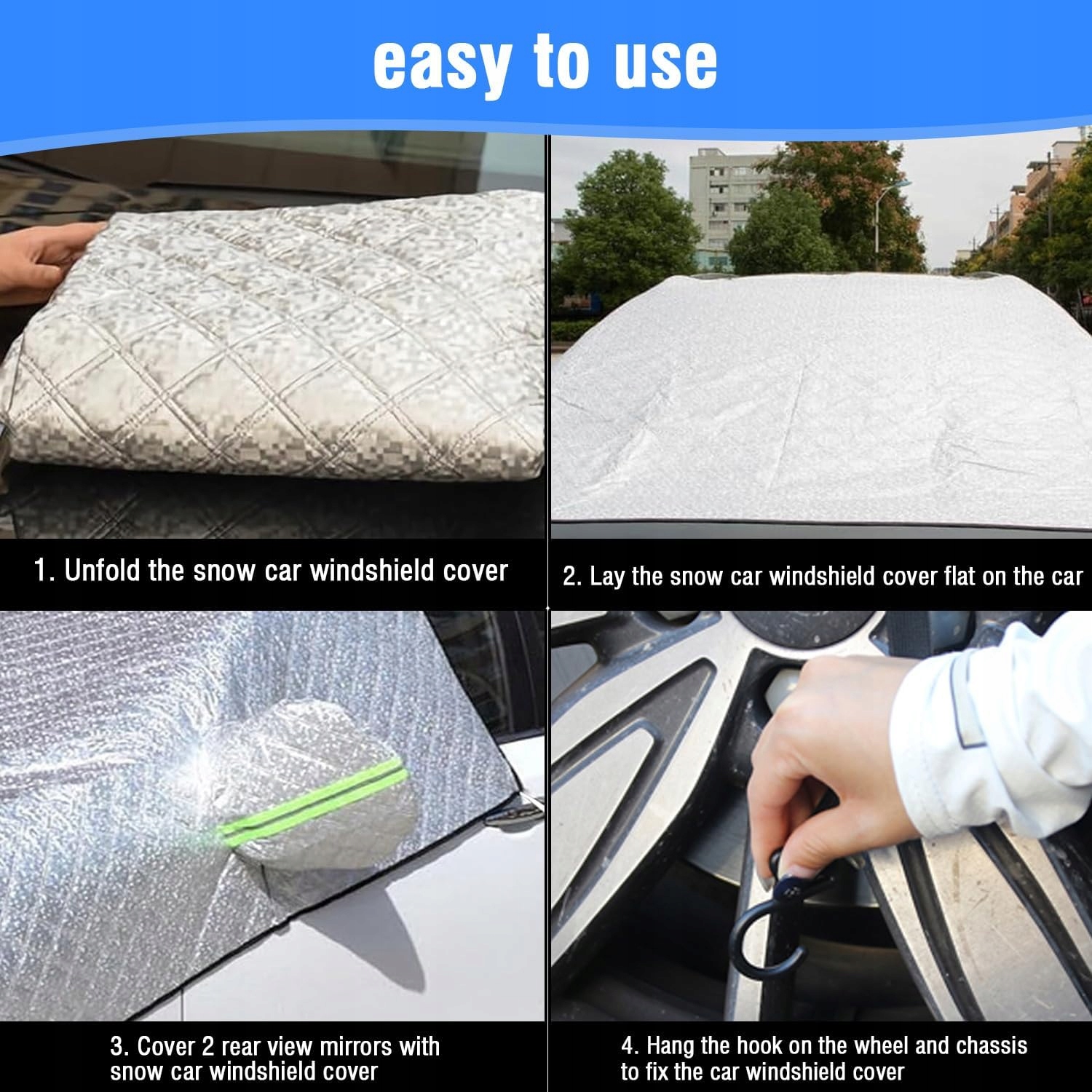 easy to use

1. Unfold the snow car windshield cover

2. Lay the snow car windshield cover flat on the car

3. Cover 2 rear view mirrors with snow car windshield cover

4. Hang the hook on the wheel and chassis to fix the car windshield cover