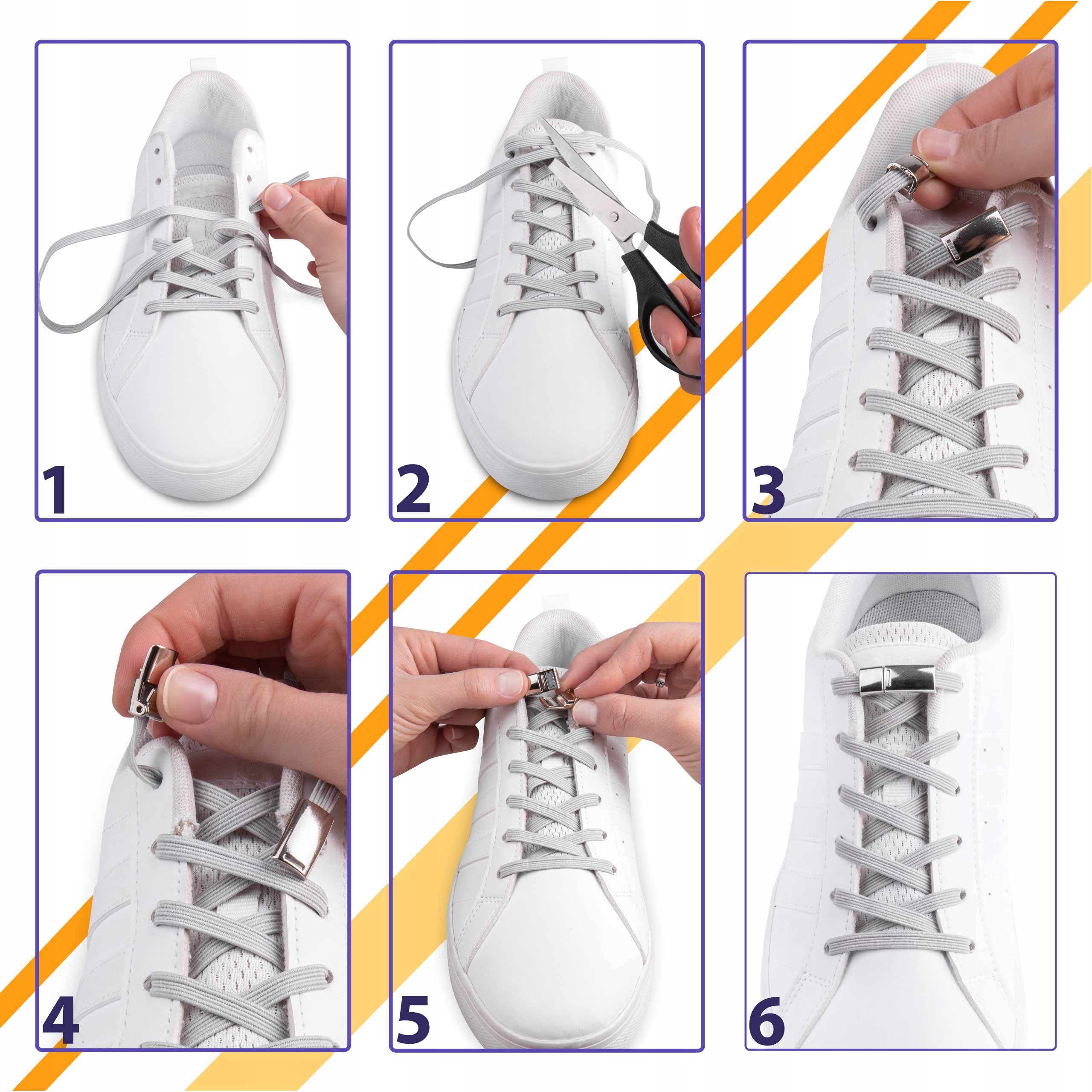 1

2

3

4

5

6