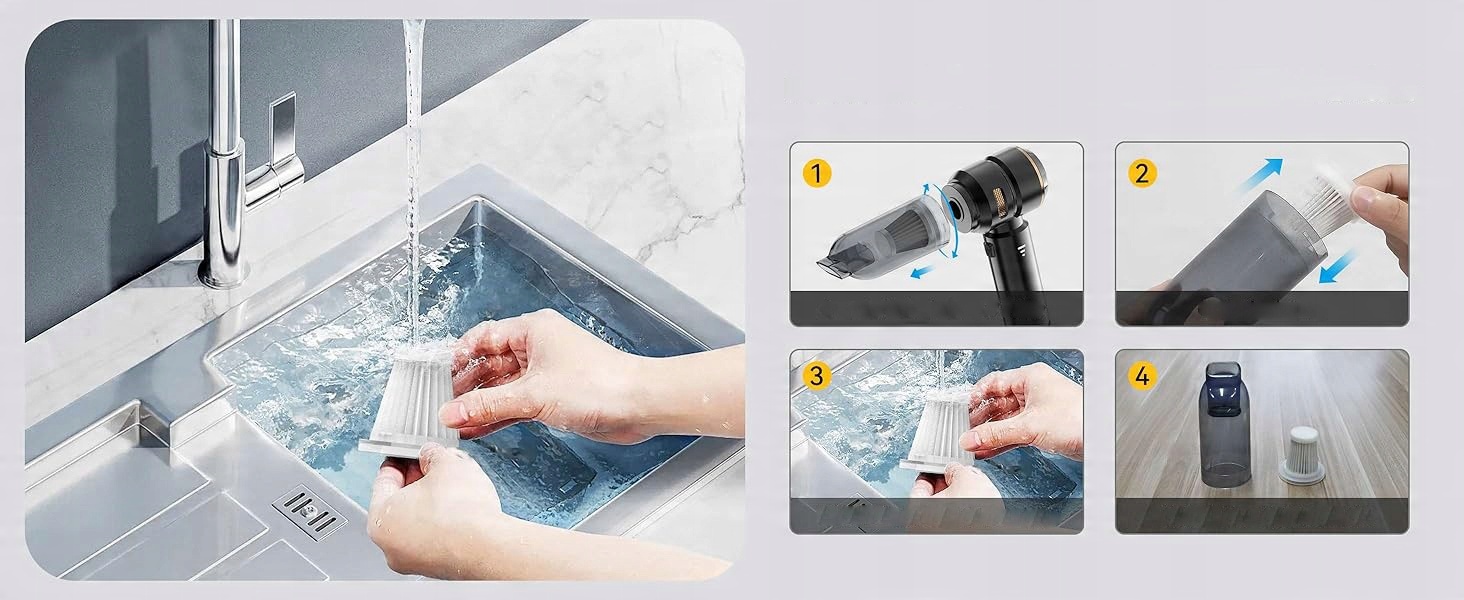 1

2

3

4