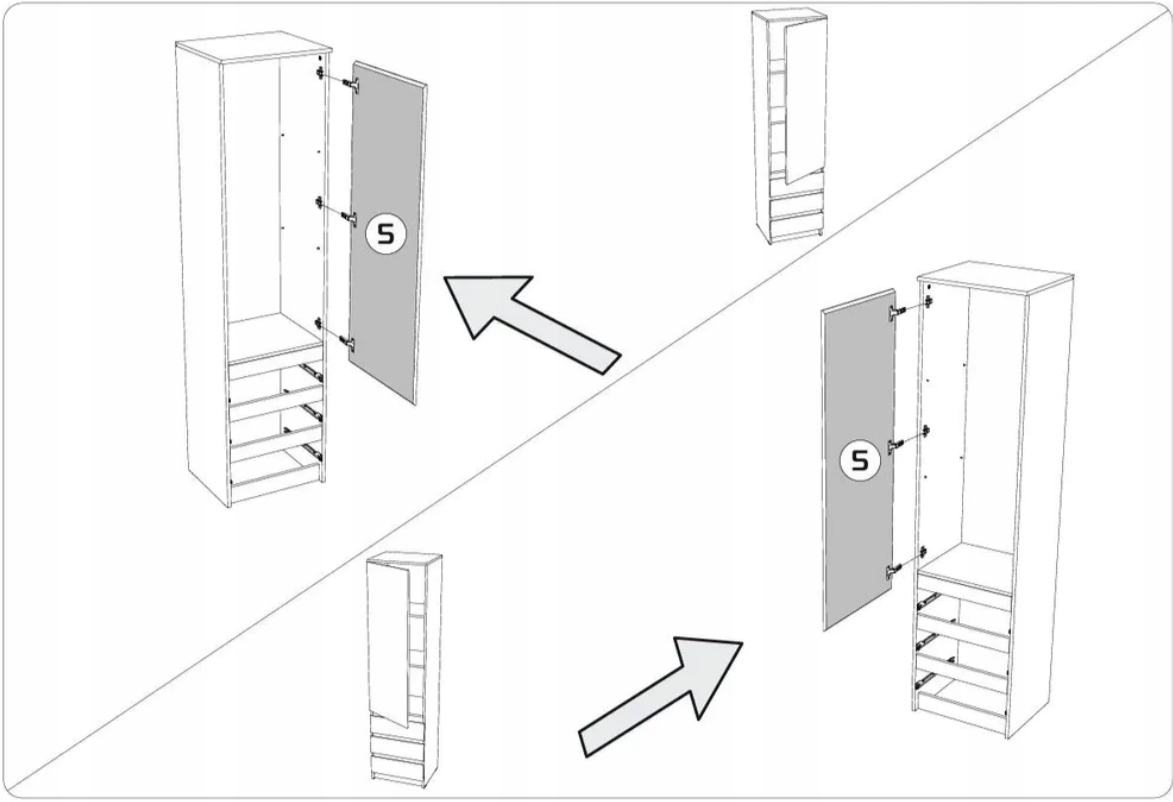 5

5