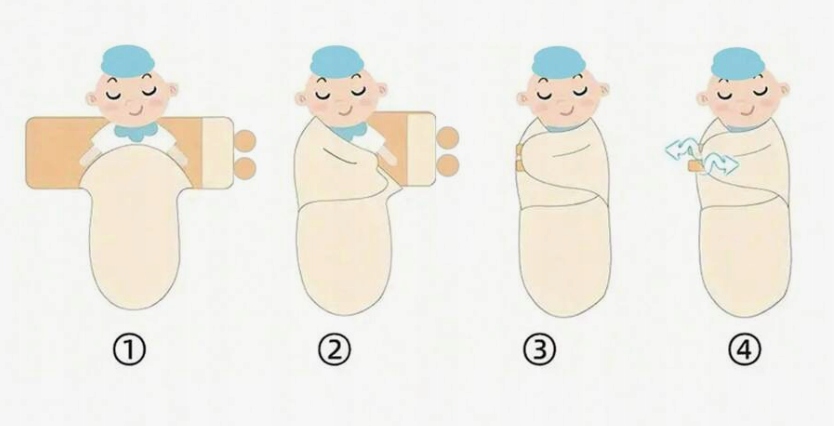 ①
②
③
④