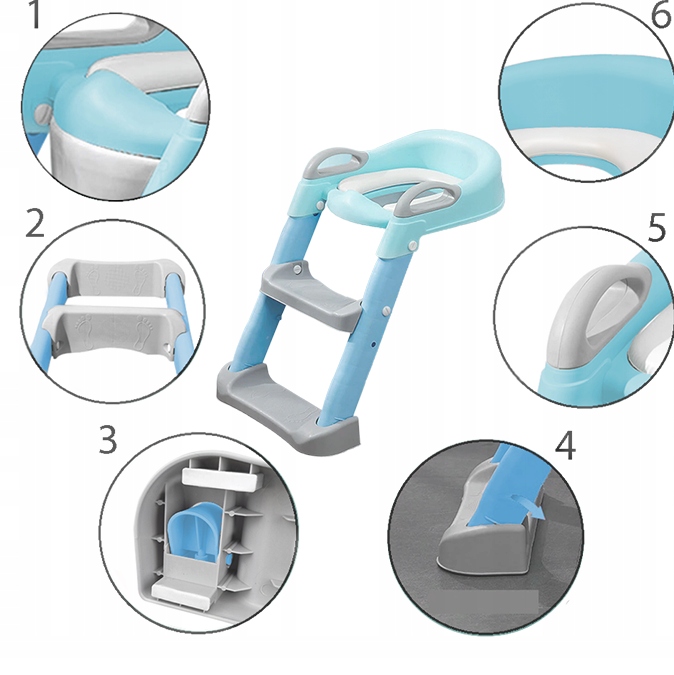 1
6
2
5
3
4