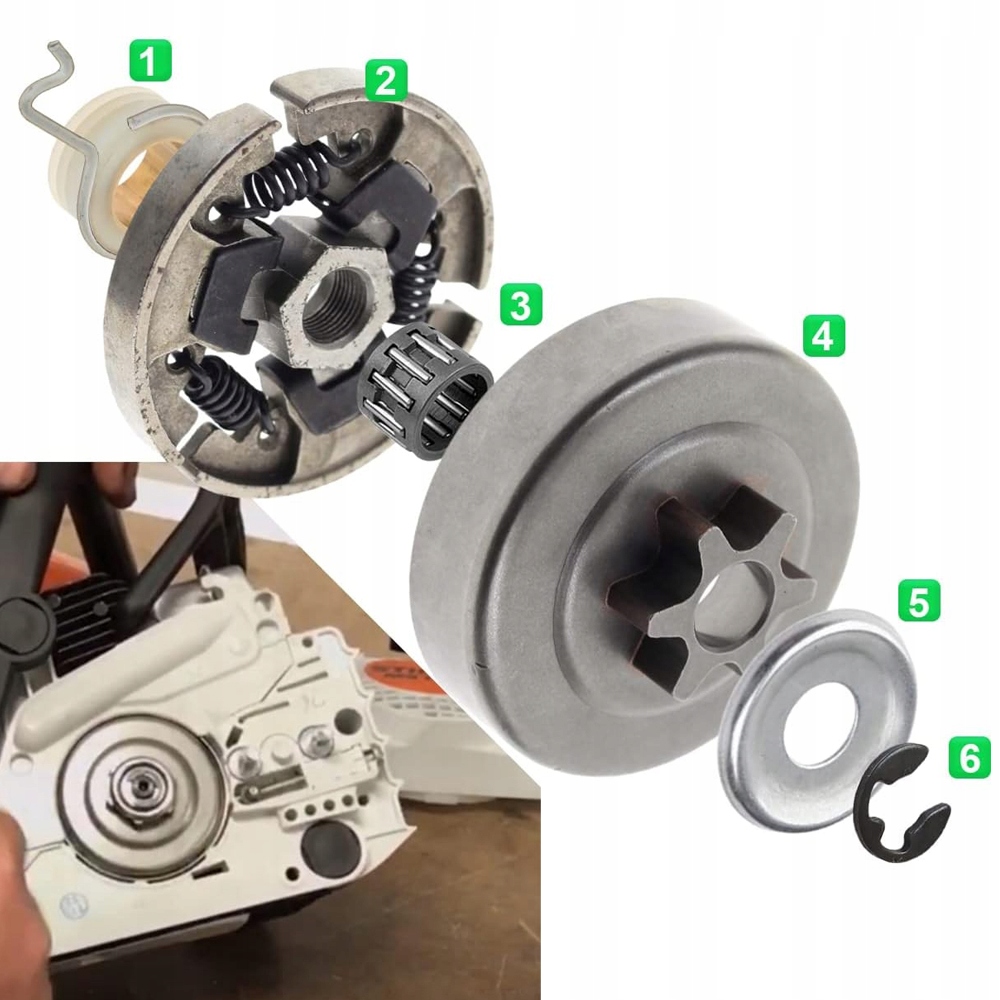 1
2
3
4
5
6