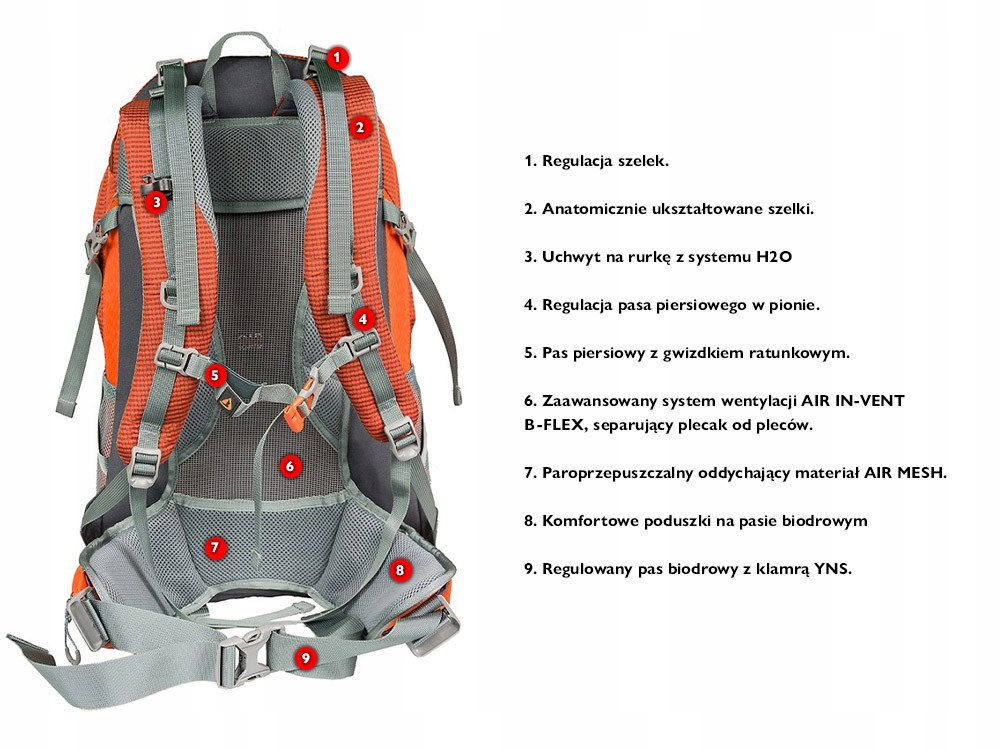 1
2
3
4
5
6
7
8
9

1. Regulacja szelek.

2. Anatomicznie ukształtowane szelki.

3. Uchwyt na rurkę z systemu H2O

4. Regulacja pasa piersiowego w pionie.

5. Pas piersiowy z gwizdkiem ratunkowym.

6. Zaawansowany system wentylacji AIR IN-VENT B-FLEX, separujący plecak od pleców.

7. Paroprzepuszczalny oddychający materiał AIR MESH.

8. Komfortowe poduszki na pasie biodrowym

9. Regulowany pas biodrowy z klamrą YNS.