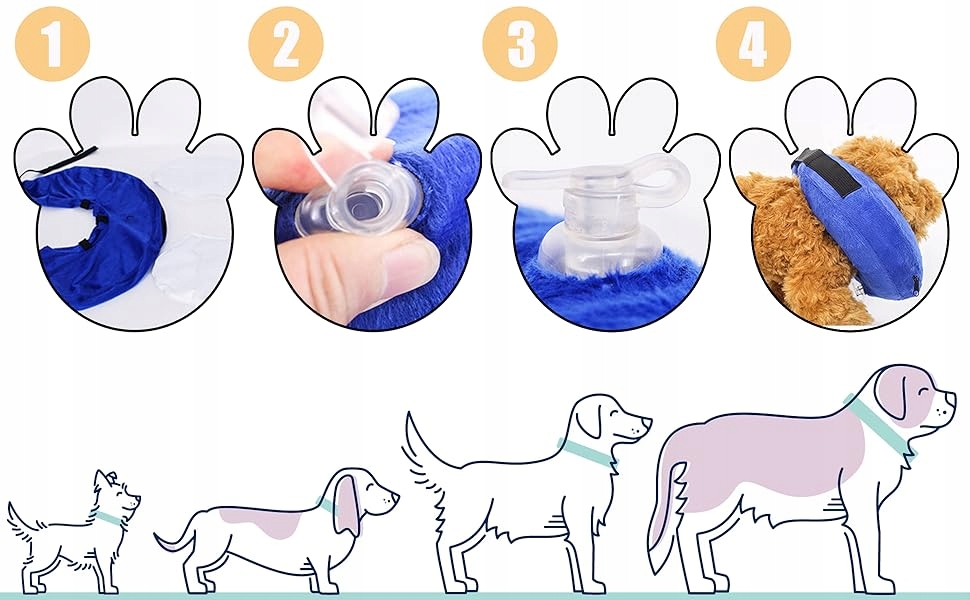 1
2
3
4