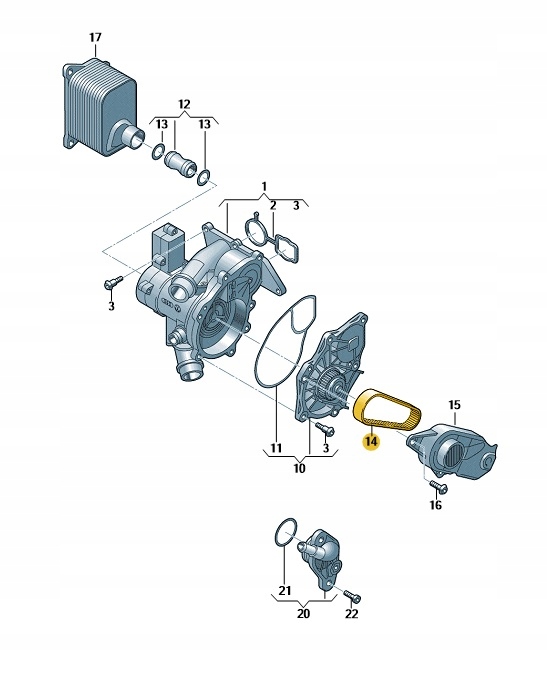 17
12
13
13
1
2
3
3
11
3
10
14
15
16
21
20
22