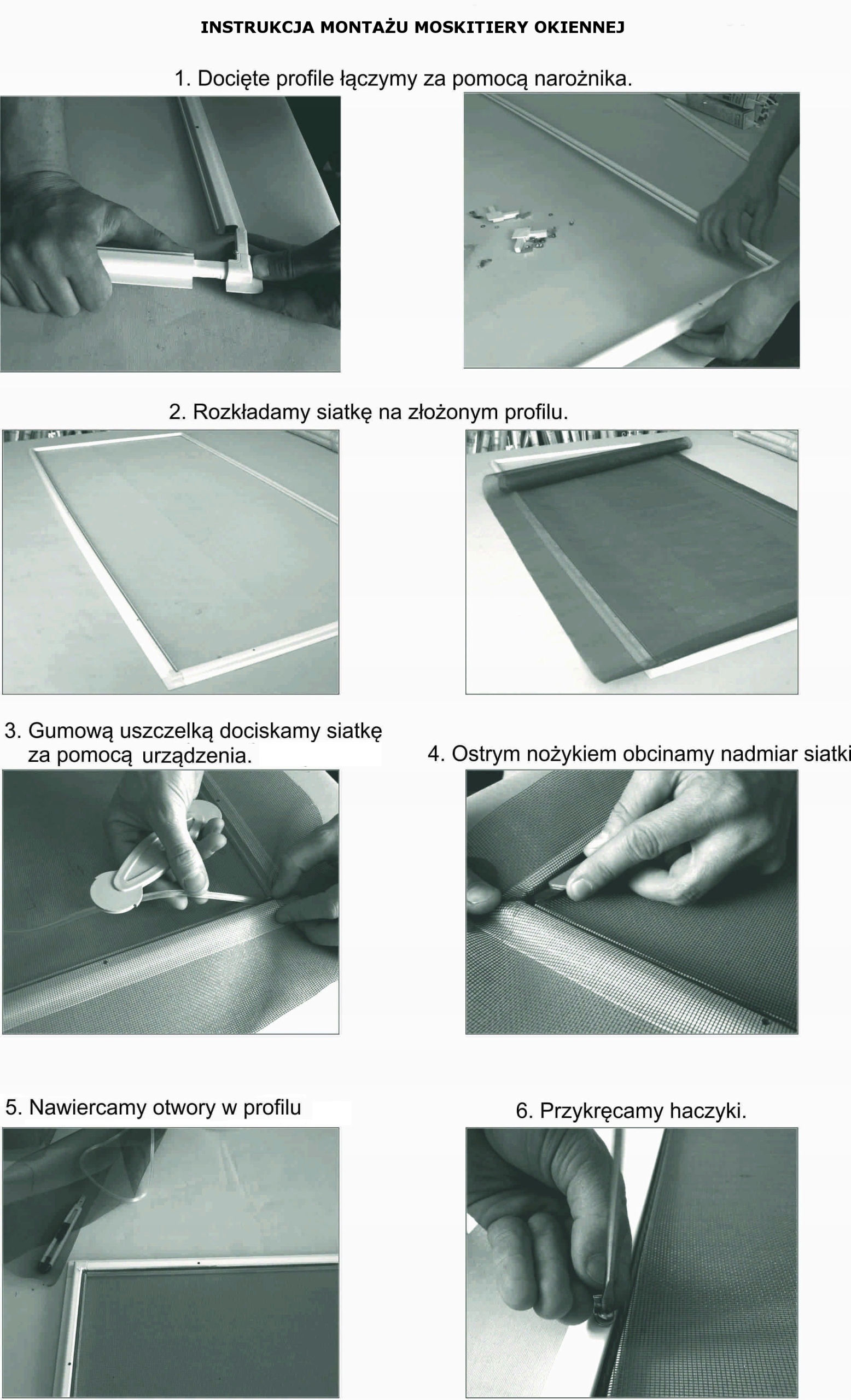 INSTRUKCJA MONTAŻU MOSKITIERY OKIENNEJ

1. Docięte profile łączymy za pomocą narożnika.

2. Rozkładamy siatkę na złożonym profilu.

3. Gumową uszczelką dociskamy siatkę za pomocą urządzenia.

4. Ostrym nożykiem obcinamy nadmiar siatki

5. Nawiercamy otwory w profilu

6. Przykręcamy haczyki.