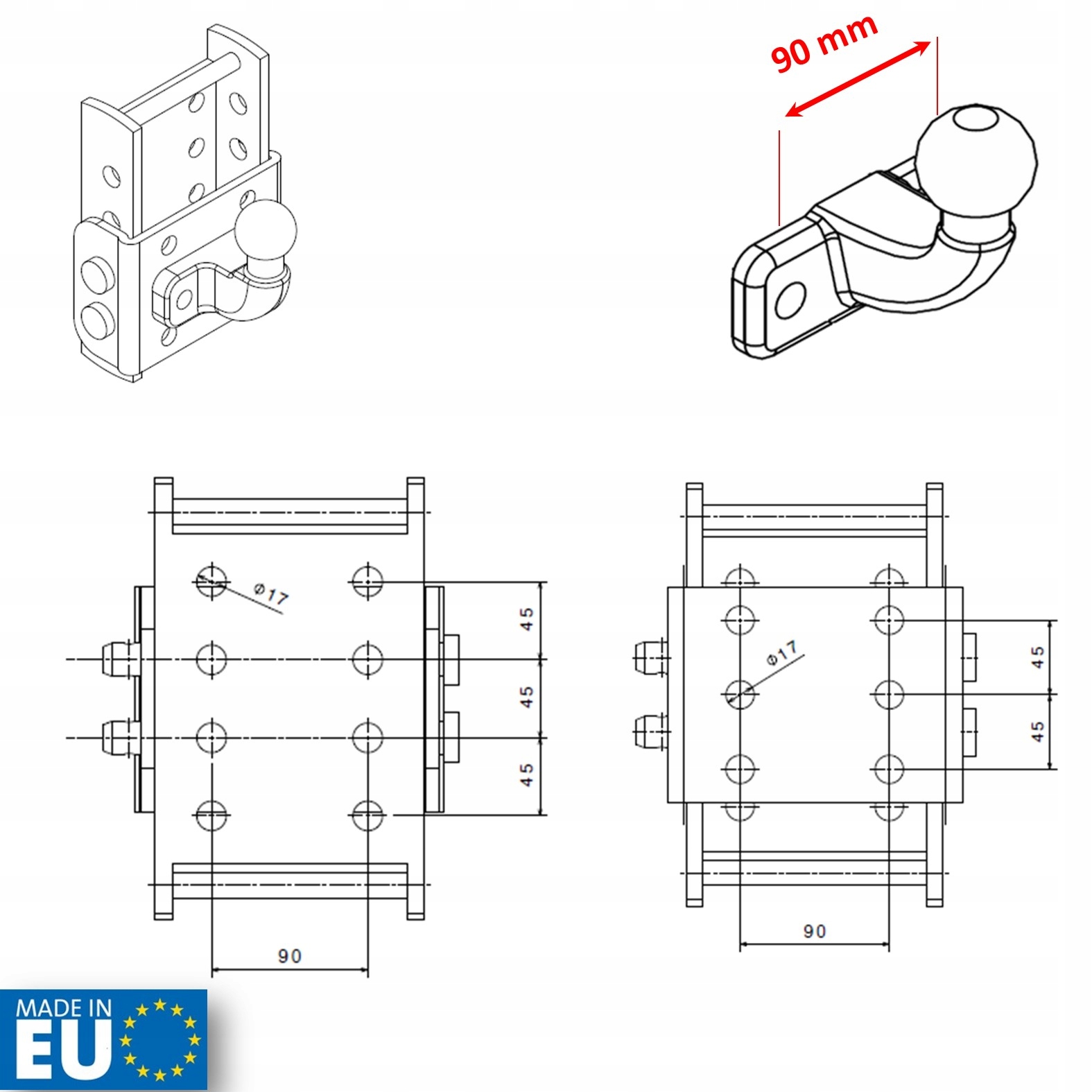 90 mm

Ø17

45

45

45

90

Ø17

45

45

90

MADE IN
EU