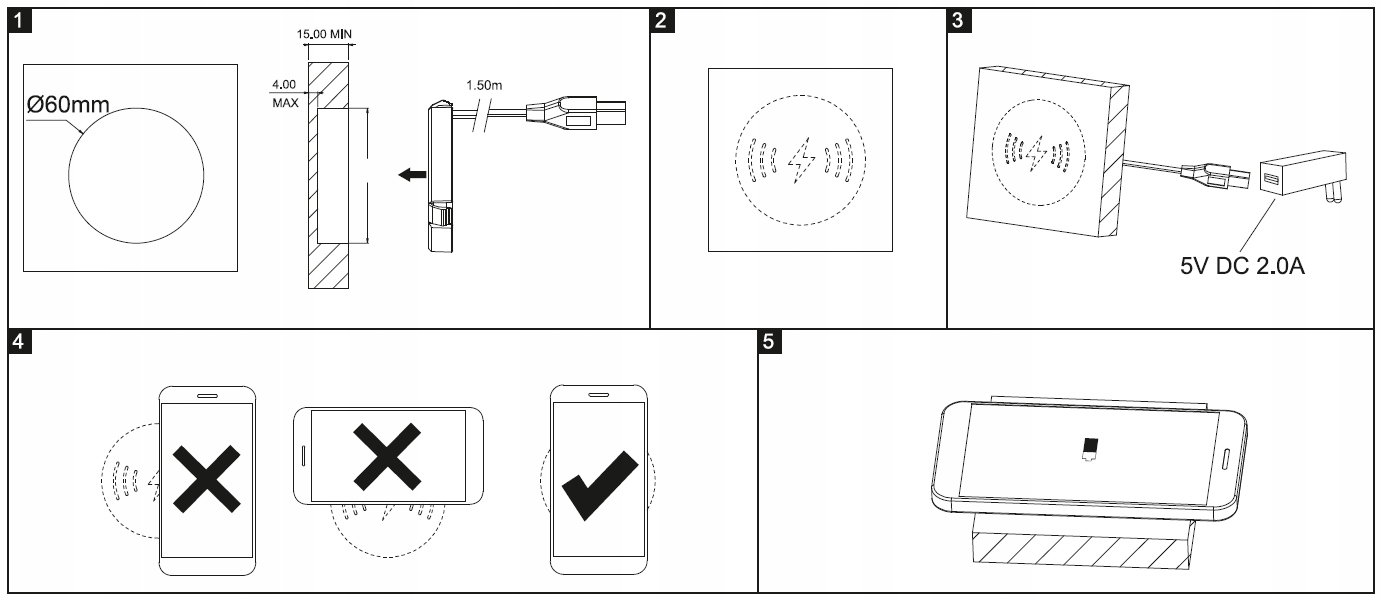 1

Ø60mm

15.00 MIN

4.00 MAX

1.50m

2

3

5V DC 2.0A

4

5