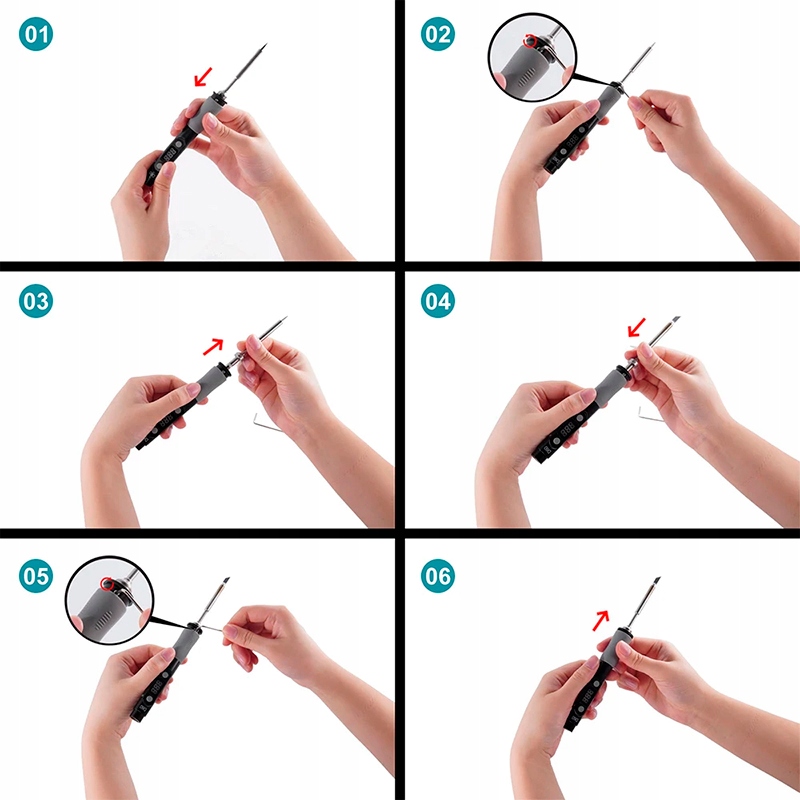 01

02

03

04

05

06