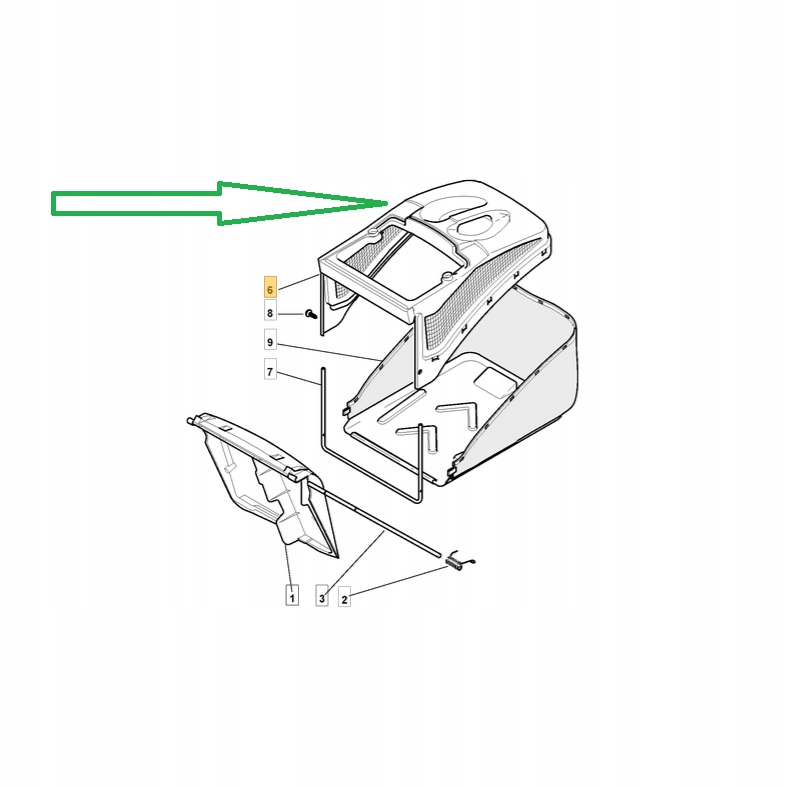 6
8
9
7
1
3
2